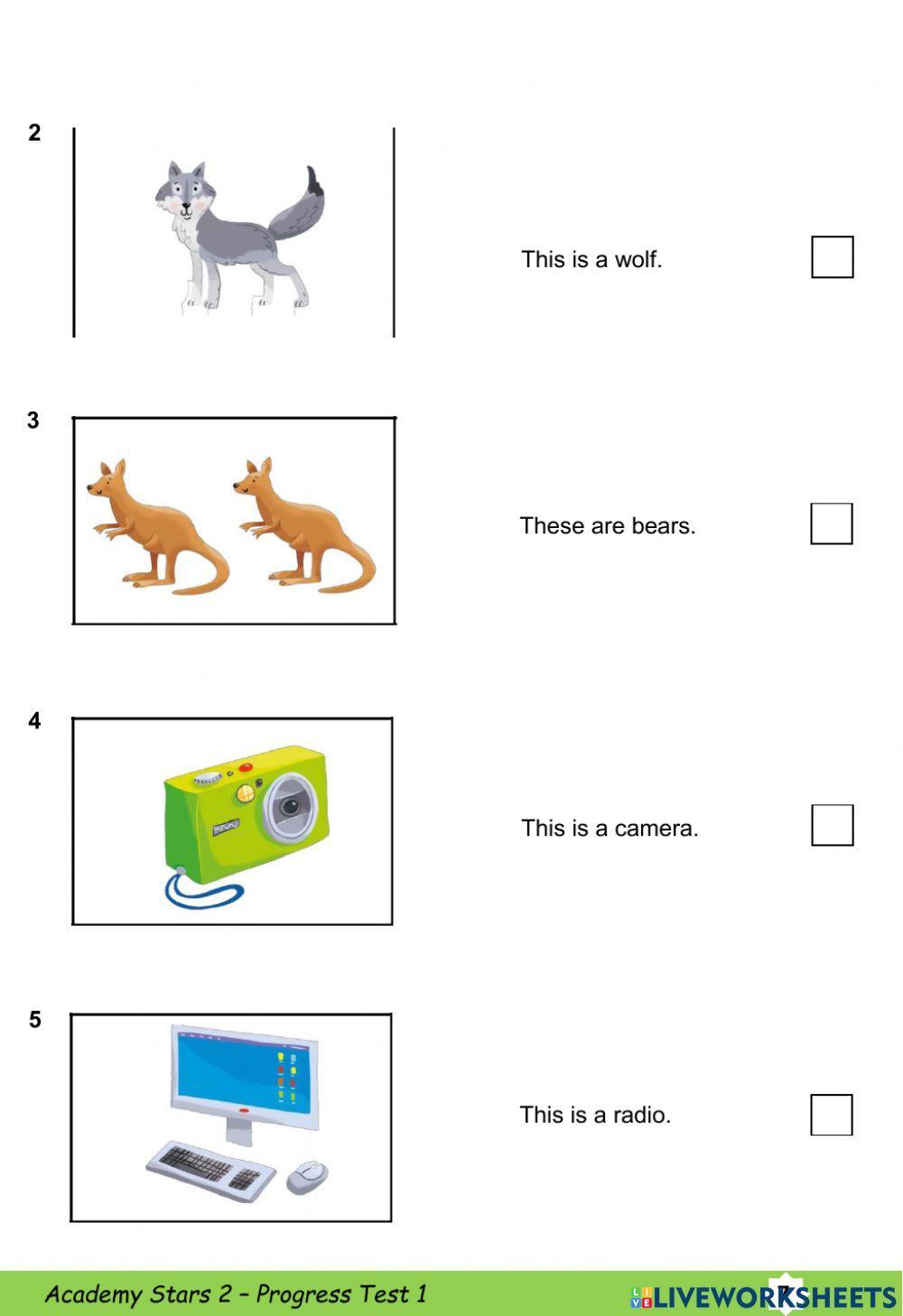 2

This is a wolf.

3

These are bears.

4

This is a camera.

5

This is a radio.

Academy Stars 2 – Progress Test 1

LIVEWORKSHEETS