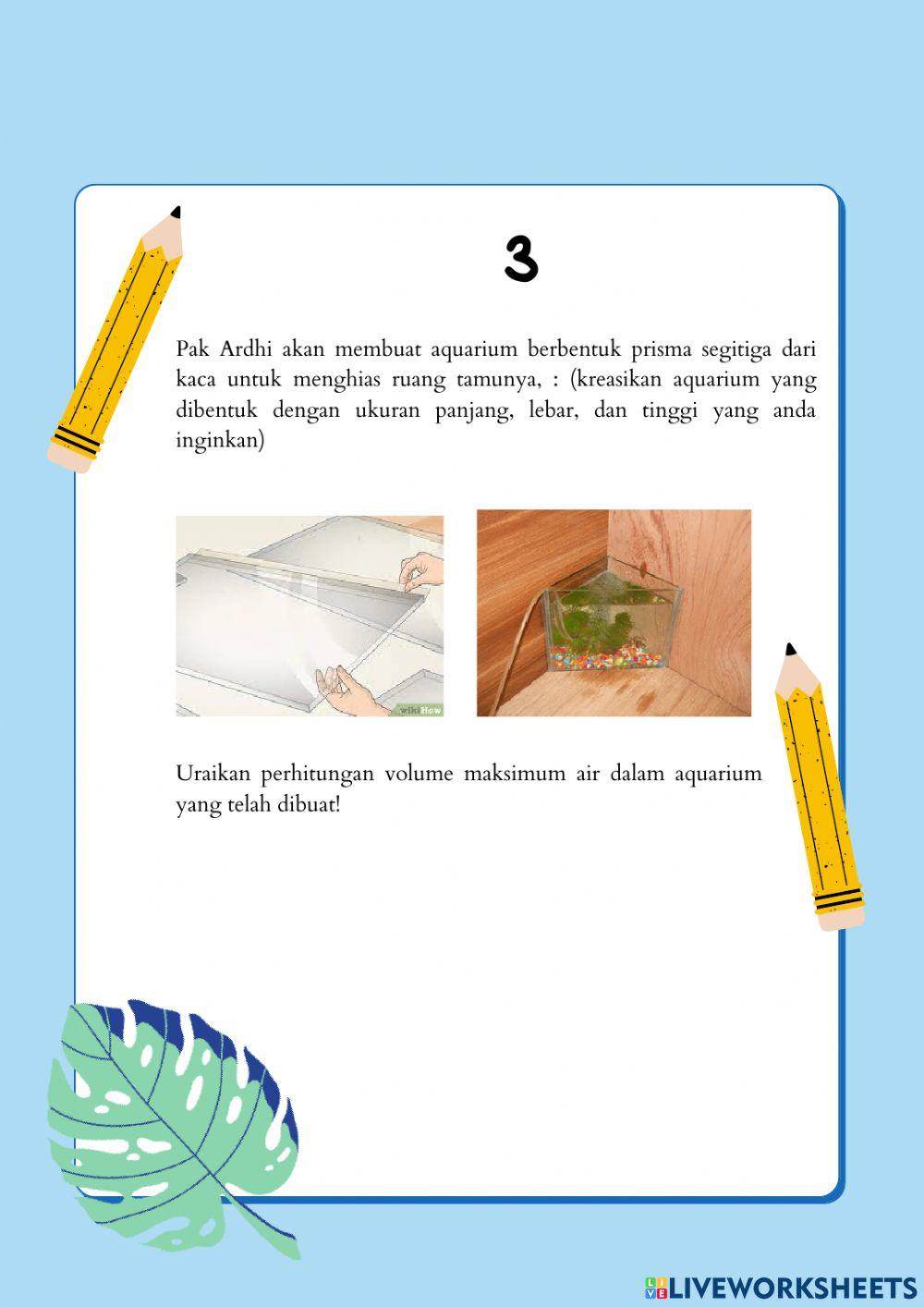 3

Pak Ardhi akan membuat aquarium berbentuk prisma segitiga dari kaca untuk menghias ruang tamunya, : (kreasikan aquarium yang dibentuk dengan ukuran panjang, lebar, dan tinggi yang anda inginkan)

wikiHow

Uraikan perhitungan volume maksimum air dalam aquarium yang telah dibuat!

LIVEWORKSHEETS