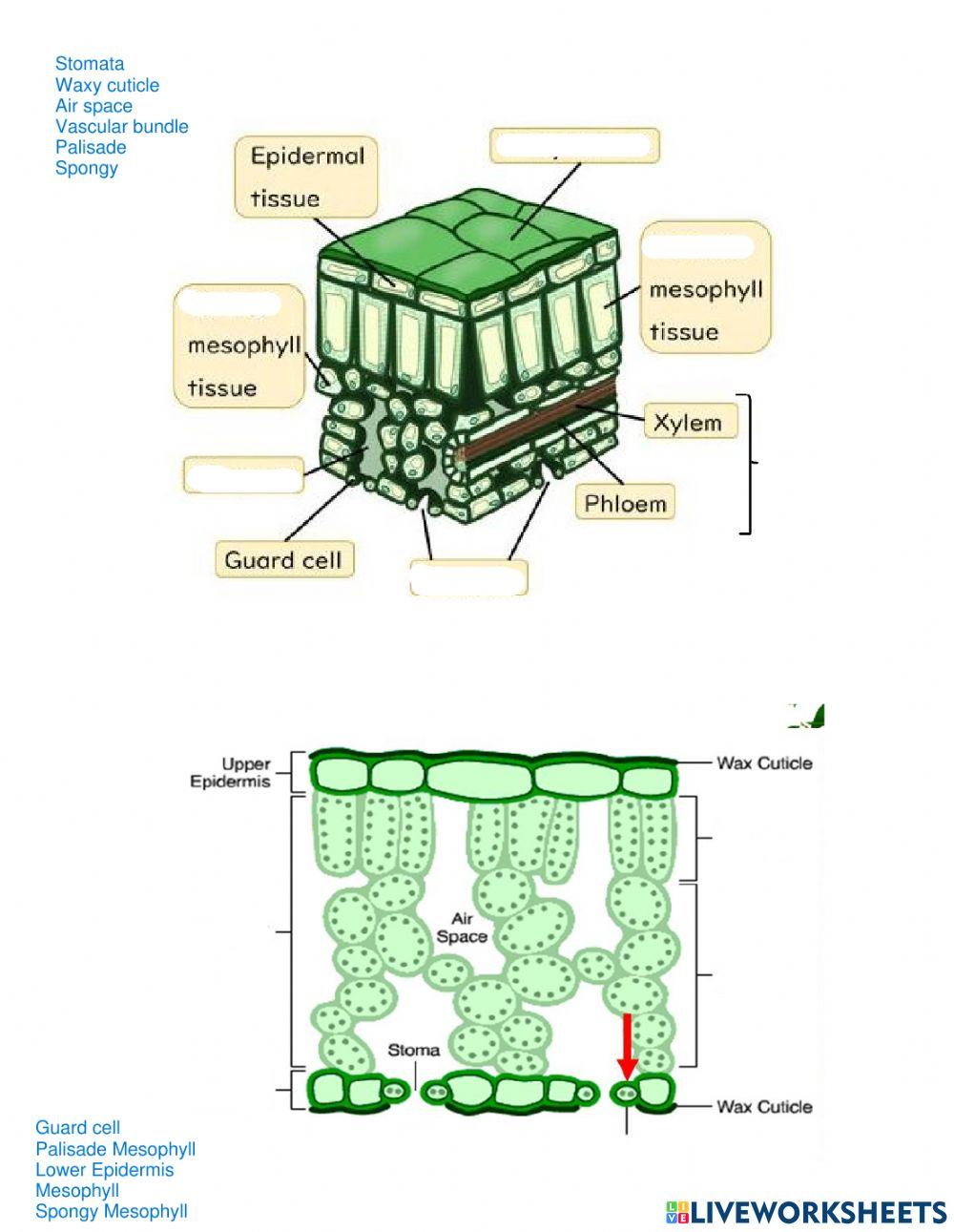 Stomata
Waxy cuticle
Air space
Vascular bundle
Palisade
Spongy

Epidermal tissue

mesophyll tissue

mesophyll tissue

Xylem

Phloem

Guard cell

Upper Epidermis

Wax Cuticle

Air Space

Stoma

Wax Cuticle

Guard cell
Palisade Mesophyll
Lower Epidermis
Mesophyll
Spongy Mesophyll

LIVEWORKSHEETS