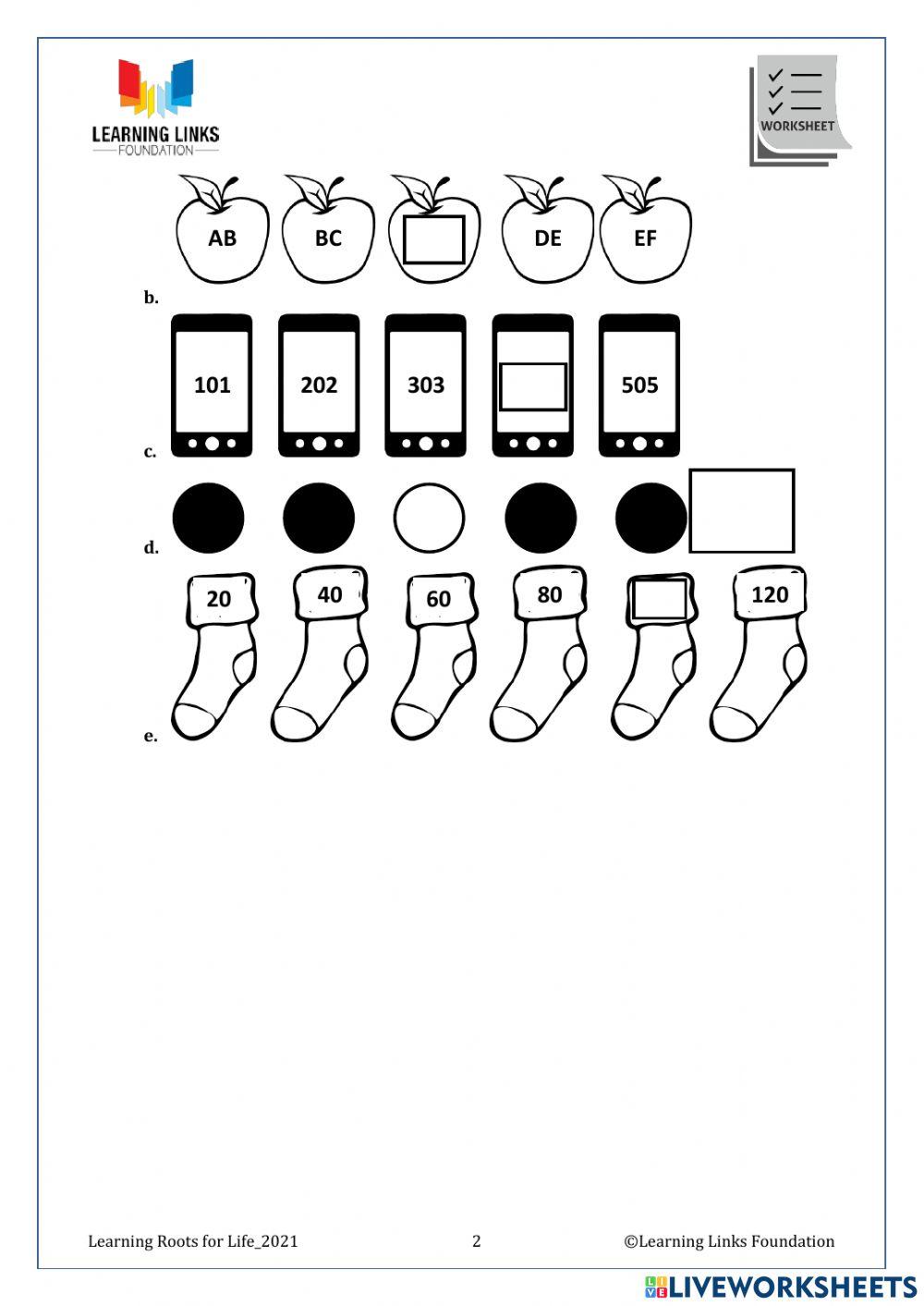 LEARNING LINKS
FOUNDATION

WORKSHEET

AB BC DE EF

b.

101 202 303 505

c.

d.

20 40 60 80 120

e.

Learning Roots for Life_2021 2 ©Learning Links Foundation

LIVEWORKSHEETS