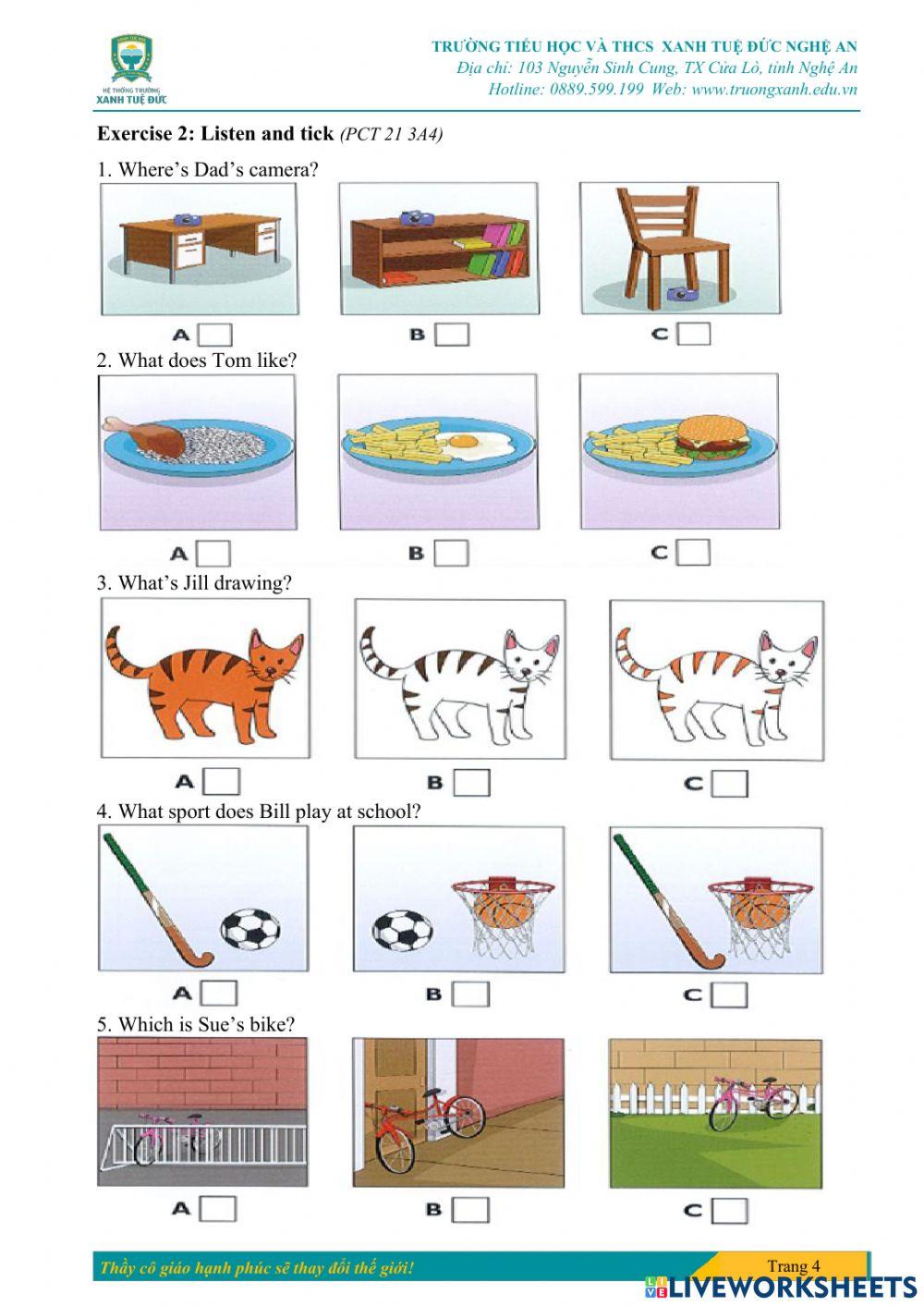 HỆ THỐNG TRƯỜNG XANH TUỆ ĐỨC

TRƯỜNG TIỂU HỌC VÀ THCS XANH TUỆ ĐỨC NGHỆ AN
Địa chỉ: 103 Nguyễn Sinh Cung, TX Cửa Lò, tỉnh Nghệ An
Hotline: 0889.599.199 Web: www.truongxanh.edu.vn

Exercise 2: Listen and tick (PCT 21 3A4)

1. Where's Dad's camera?

A B C

2. What does Tom like?

A B C

3. What's Jill drawing?

A B C

4. What sport does Bill play at school?

A B C

5. Which is Sue's bike?

A B C

Thầy cô giáo hạnh phúc sẽ thay đổi thế giới!

Trang 4

LIVEWORKSHEETS