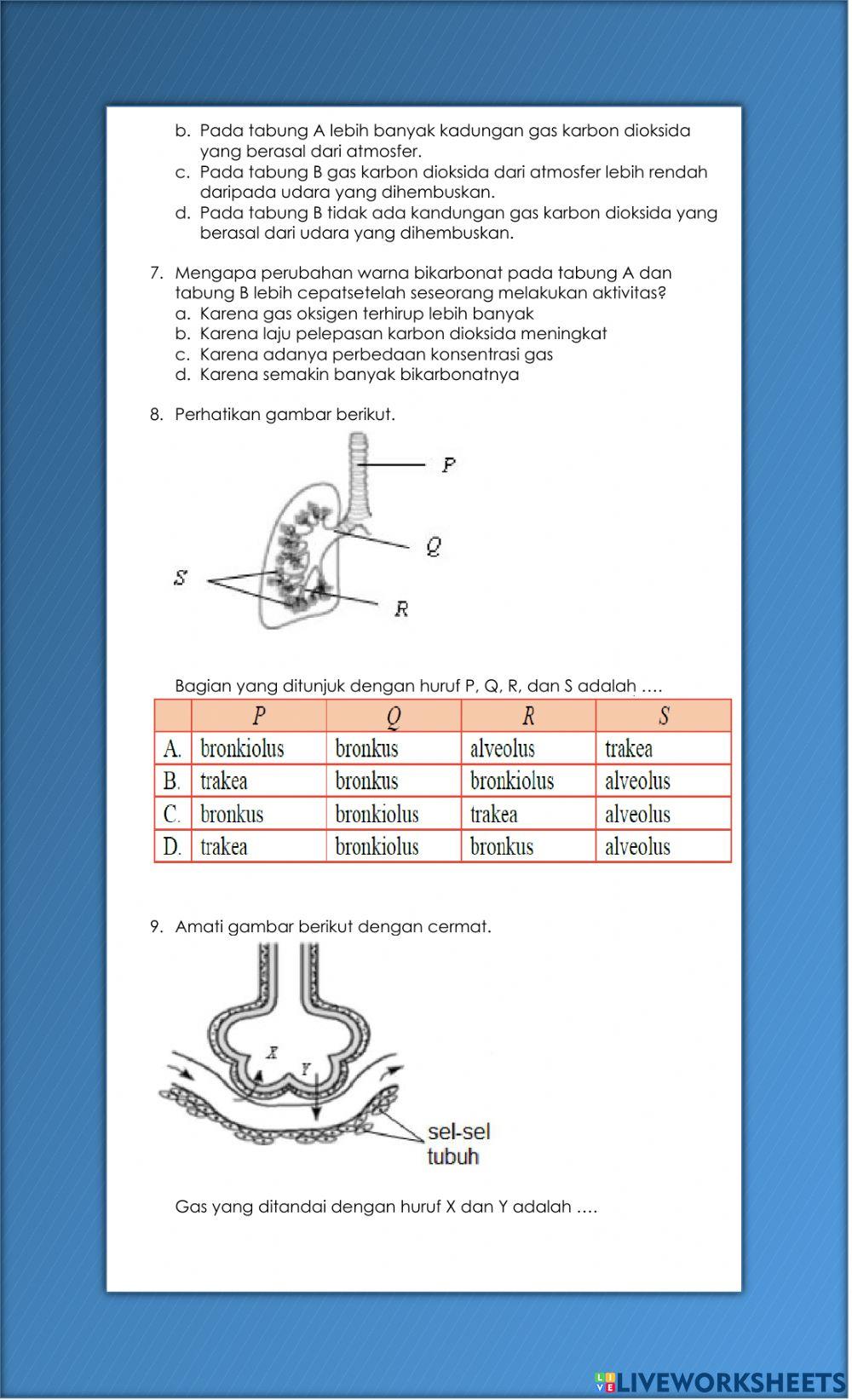 b. Pada tabung A lebih banyak kadungan gas karbon dioksida yang berasal dari atmosfer.
c. Pada tabung B gas karbon dioksida dari atmosfer lebih rendah daripada udara yang dihembuskan.
d. Pada tabung B tidak ada kandungan gas karbon dioksida yang berasal dari udara yang dihembuskan.

7. Mengapa perubahan warna bikarbonat pada tabung A dan tabung B lebih cepatsetelah seseorang melakukan aktivitas?
a. Karena gas oksigen terhirup lebih banyak
b. Karena laju pelepasan karbon dioksida meningkat
c. Karena adanya perbedaan konsentrasi gas
d. Karena semakin banyak bikarbonatnya

8. Perhatikan gambar berikut.

P
Q
S
R

Bagian yang ditunjuk dengan huruf P, Q, R, dan S adalah ….

| | P | Q | R | S |
|---|---|---|---|---|
| A. | bronkiolus | bronkus | alveolus | trakea |
| B. | trakea | bronkus | bronkiolus | alveolus |
| C. | bronkus | bronkiolus | trakea | alveolus |
| D. | trakea | bronkiolus | bronkus | alveolus |

9. Amati gambar berikut dengan cermat.

X
Y
sel-sel tubuh

Gas yang ditandai dengan huruf X dan Y adalah ….

LIVEWORKSHEETS