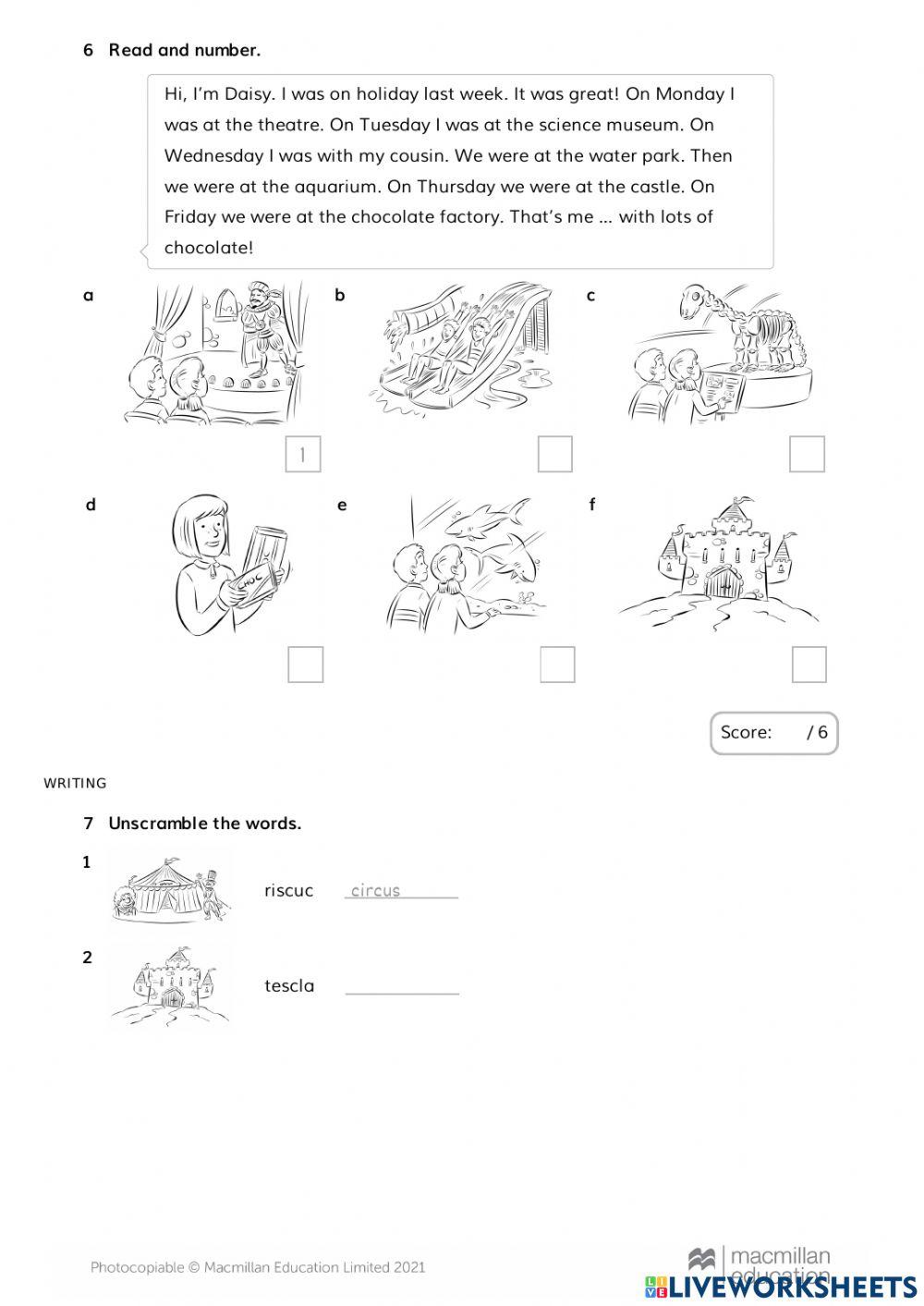 6 Read and number.

Hi, I'm Daisy. I was on holiday last week. It was great! On Monday I was at the theatre. On Tuesday I was at the science museum. On Wednesday I was with my cousin. We were at the water park. Then we were at the aquarium. On Thursday we were at the castle. On Friday we were at the chocolate factory. That's me ... with lots of chocolate!

a

1

b

c

d

CHOC

e

f

Score: / 6

WRITING

7 Unscramble the words.

1 riscuc circus

2 tescla

Photocopiable © Macmillan Education Limited 2021

macmillan education

LIVEWORKSHEETS