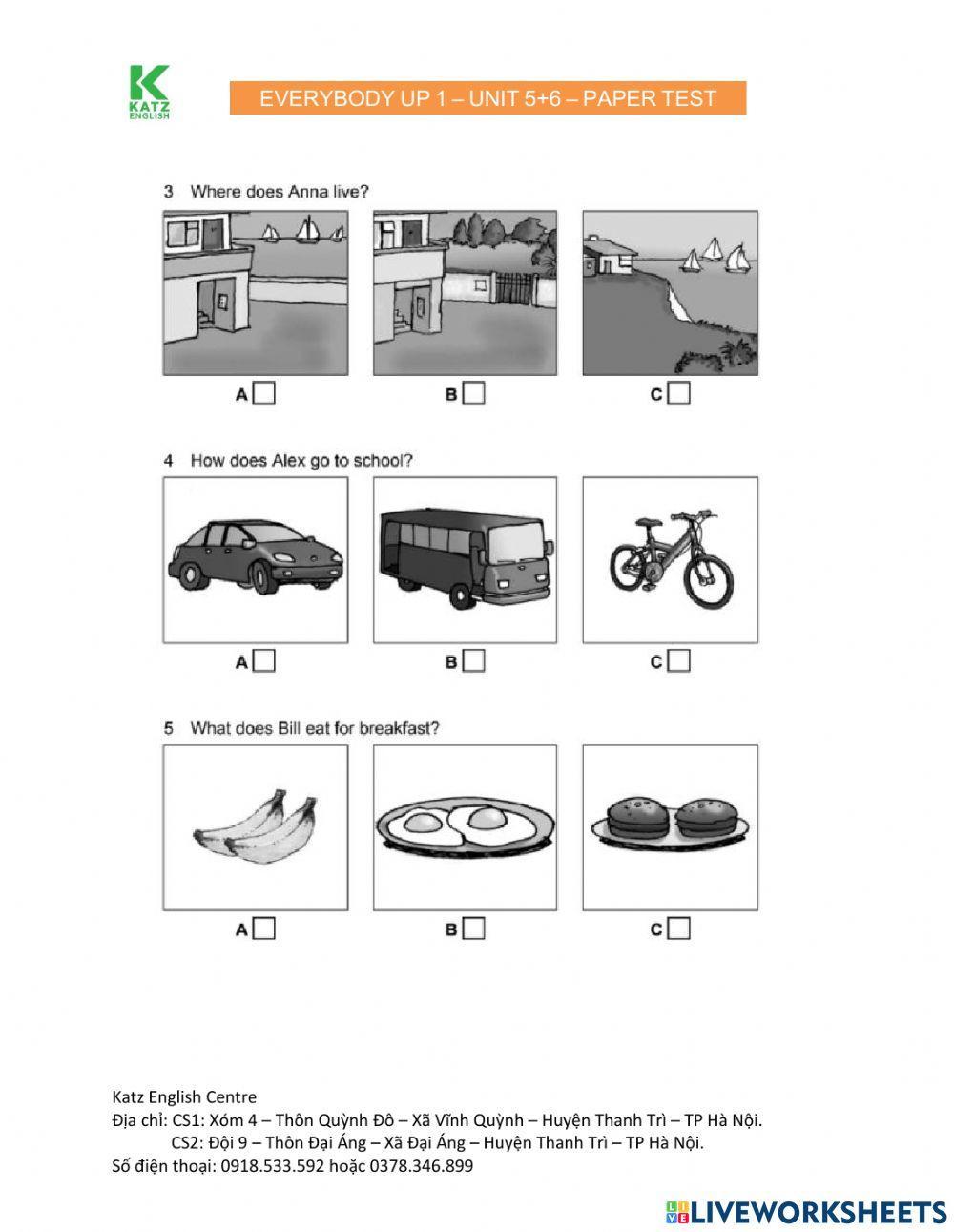 K
KATZ
ENGLISH

EVERYBODY UP 1 – UNIT 5+6 – PAPER TEST

3 Where does Anna live?

A B C

4 How does Alex go to school?

A B C

5 What does Bill eat for breakfast?

A B C

Katz English Centre
Địa chỉ: CS1: Xóm 4 – Thôn Quỳnh Đô – Xã Vĩnh Quỳnh – Huyện Thanh Trì – TP Hà Nội.
CS2: Đội 9 – Thôn Đại Áng – Xã Đại Áng – Huyện Thanh Trì – TP Hà Nội.
Số điện thoại: 0918.533.592 hoặc 0378.346.899

LIVEWORKSHEETS