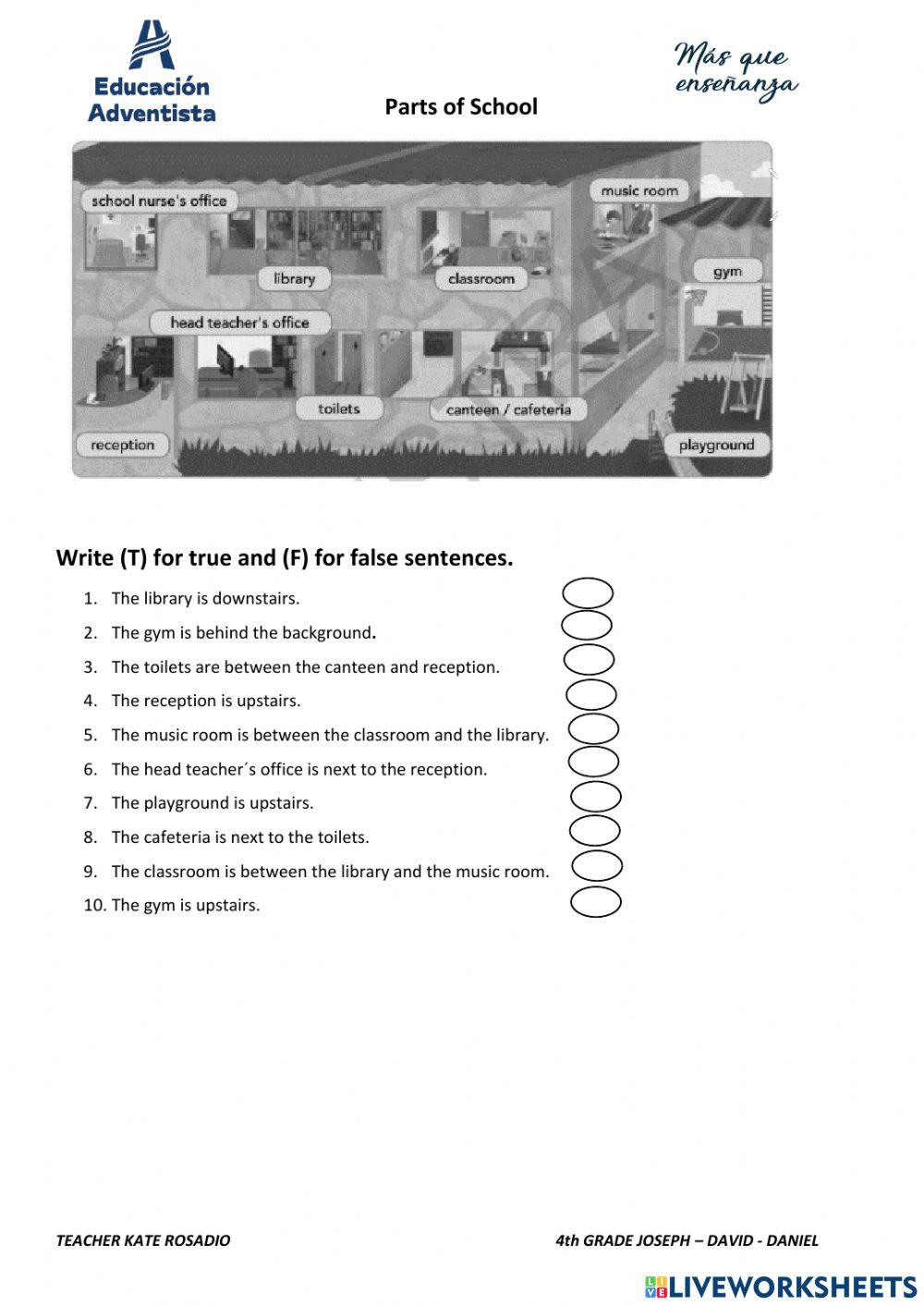 Educación Adventista

Más que enseñanza

Parts of School

school nurse's office
music room
library
classroom
gym
head teacher's office
toilets
canteen / cafeteria
reception
playground

Write (T) for true and (F) for false sentences.

1. The library is downstairs.
2. The gym is behind the background.
3. The toilets are between the canteen and reception.
4. The reception is upstairs.
5. The music room is between the classroom and the library.
6. The head teacher´s office is next to the reception.
7. The playground is upstairs.
8. The cafeteria is next to the toilets.
9. The classroom is between the library and the music room.
10. The gym is upstairs.

TEACHER KATE ROSADIO

4th GRADE JOSEPH – DAVID - DANIEL

LIVEWORKSHEETS