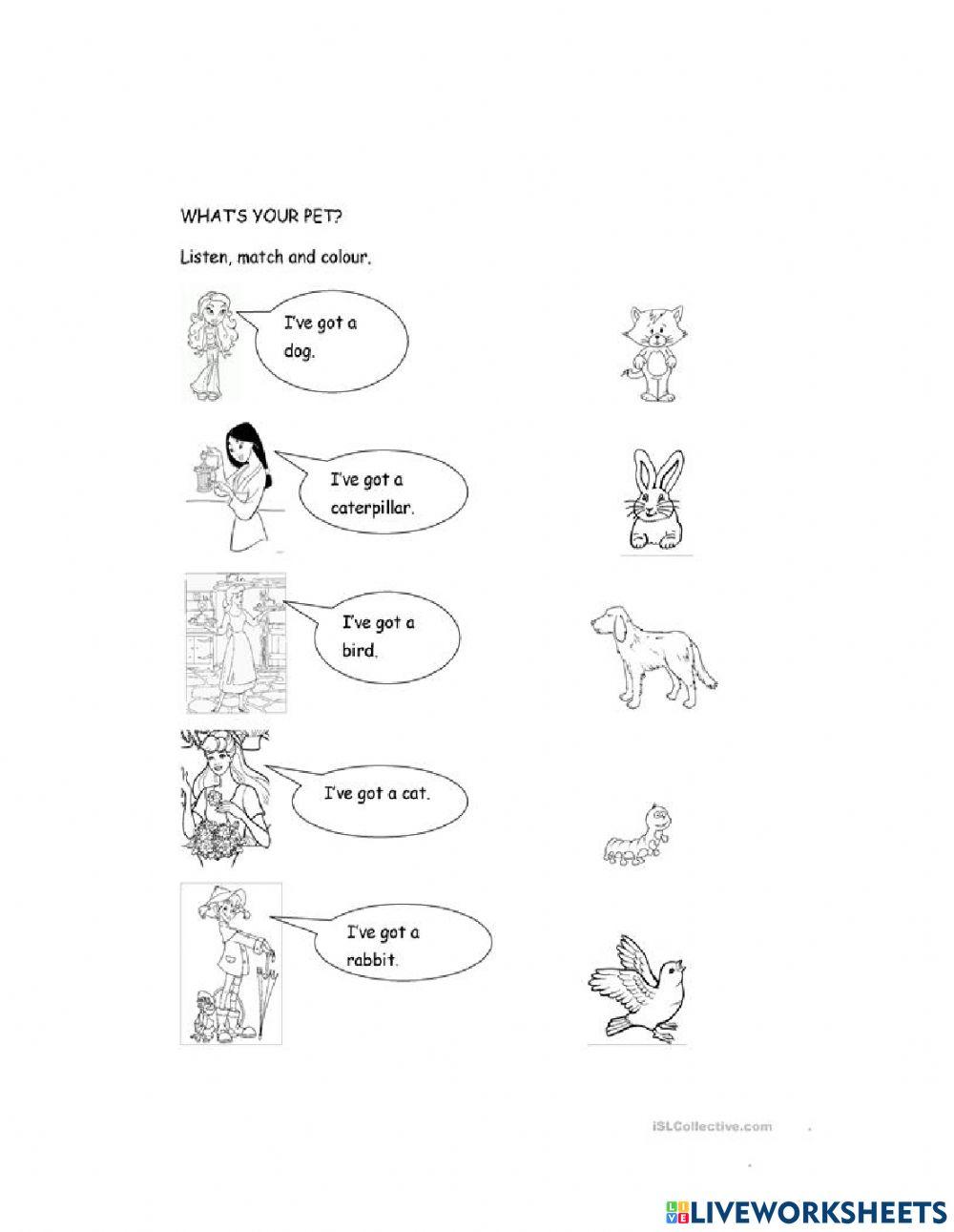 WHAT'S YOUR PET?

Listen, match and colour.

I've got a dog.

I've got a caterpillar.

I've got a bird.

I've got a cat.

I've got a rabbit.

iSLCollective.com

LIVEWORKSHEETS