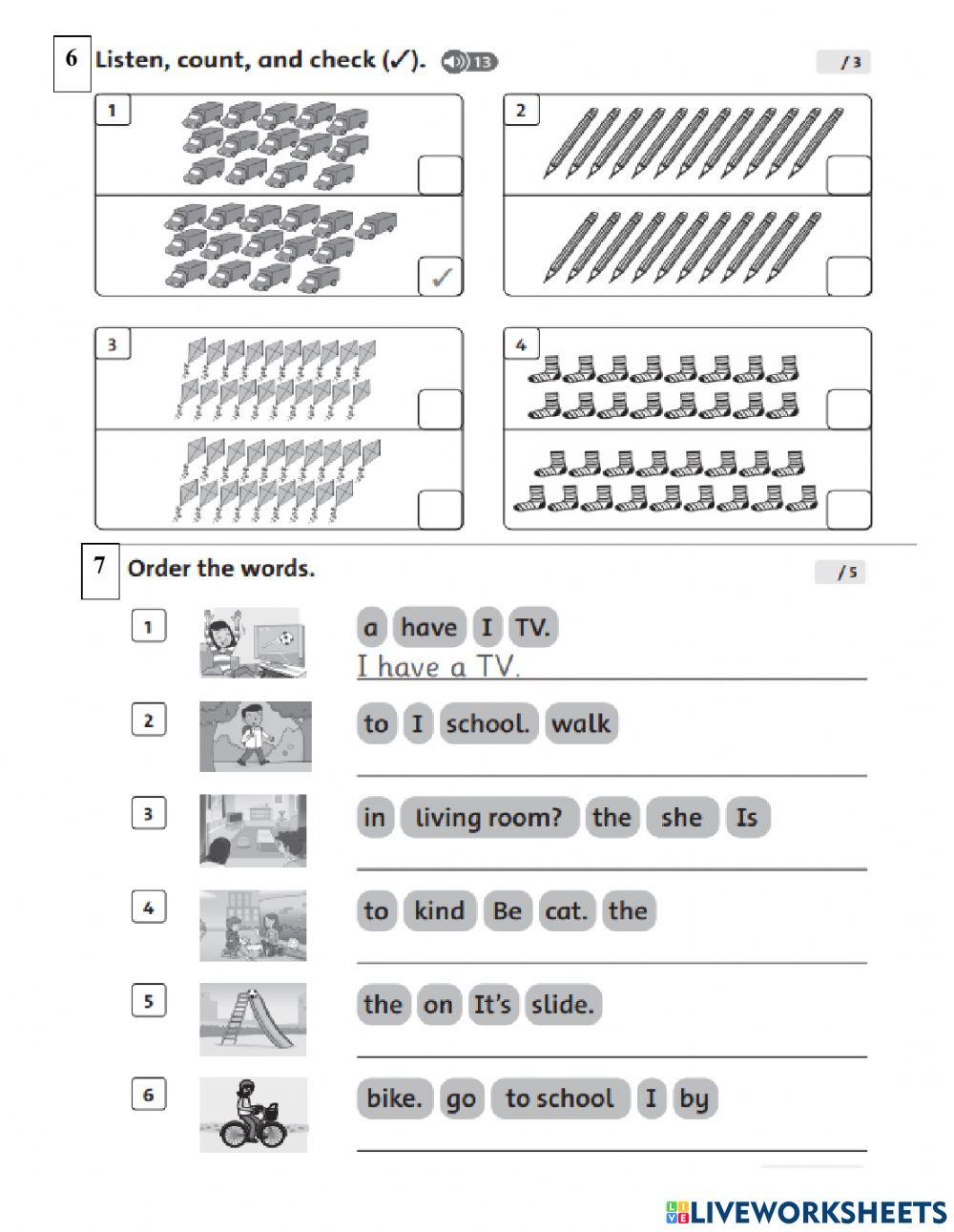 6 Listen, count, and check (✓). 13

/ 3

1

✓

2

3

4

7 Order the words.

/ 5

1 a have I TV.
I have a TV.

2 to I school. walk

3 in living room? the she Is

4 to kind Be cat. the

5 the on It's slide.

6 bike. go to school I by

LIVEWORKSHEETS