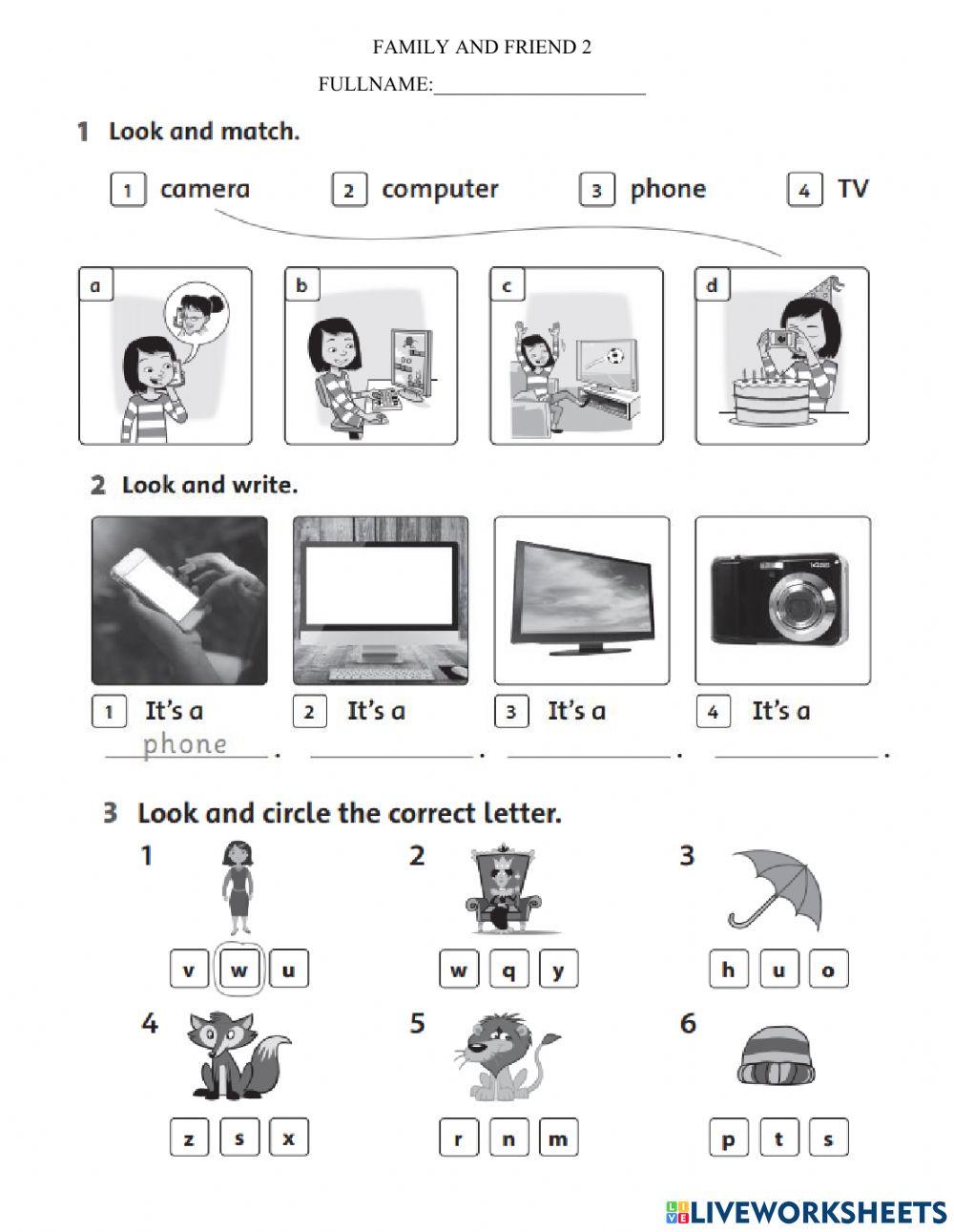 FAMILY AND FRIEND 2

FULLNAME:______________________

1 Look and match.

1 camera 2 computer 3 phone 4 TV

a b c d

2 Look and write.

1 It's a phone. 2 It's a ____________. 3 It's a ____________. 4 It's a ____________.

3 Look and circle the correct letter.

1
v w u

2
w q y

3
h u o

4
z s x

5
r n m

6
p t s

LIVEWORKSHEETS