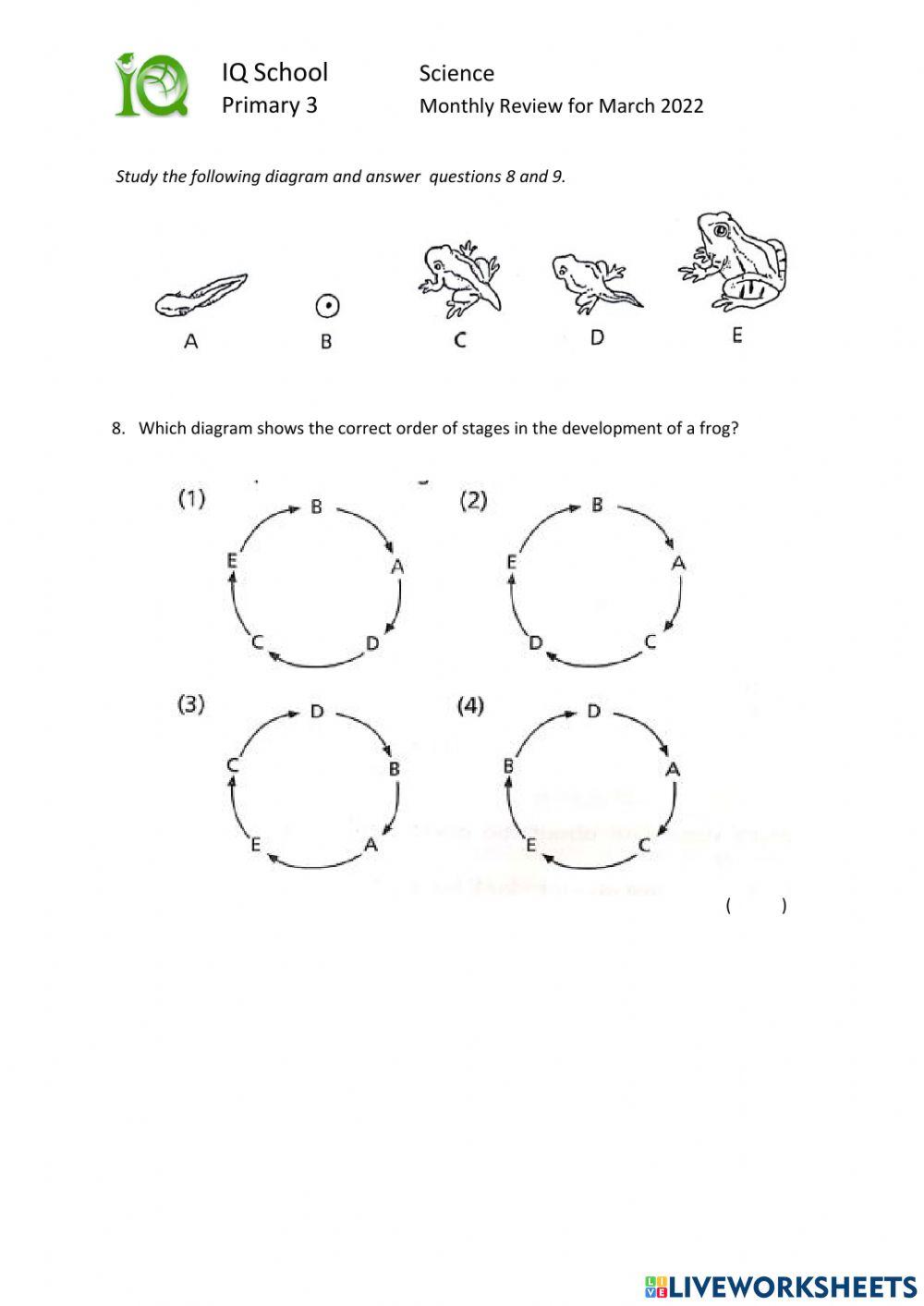 IQ
IQ School
Primary 3
Science
Monthly Review for March 2022

Study the following diagram and answer questions 8 and 9.

A B C D E

8. Which diagram shows the correct order of stages in the development of a frog?

(1)
B
A
D
C
E

(2)
B
A
C
D
E

(3)
D
B
A
E
C

(4)
D
A
C
E
B

( )

LIVEWORKSHEETS