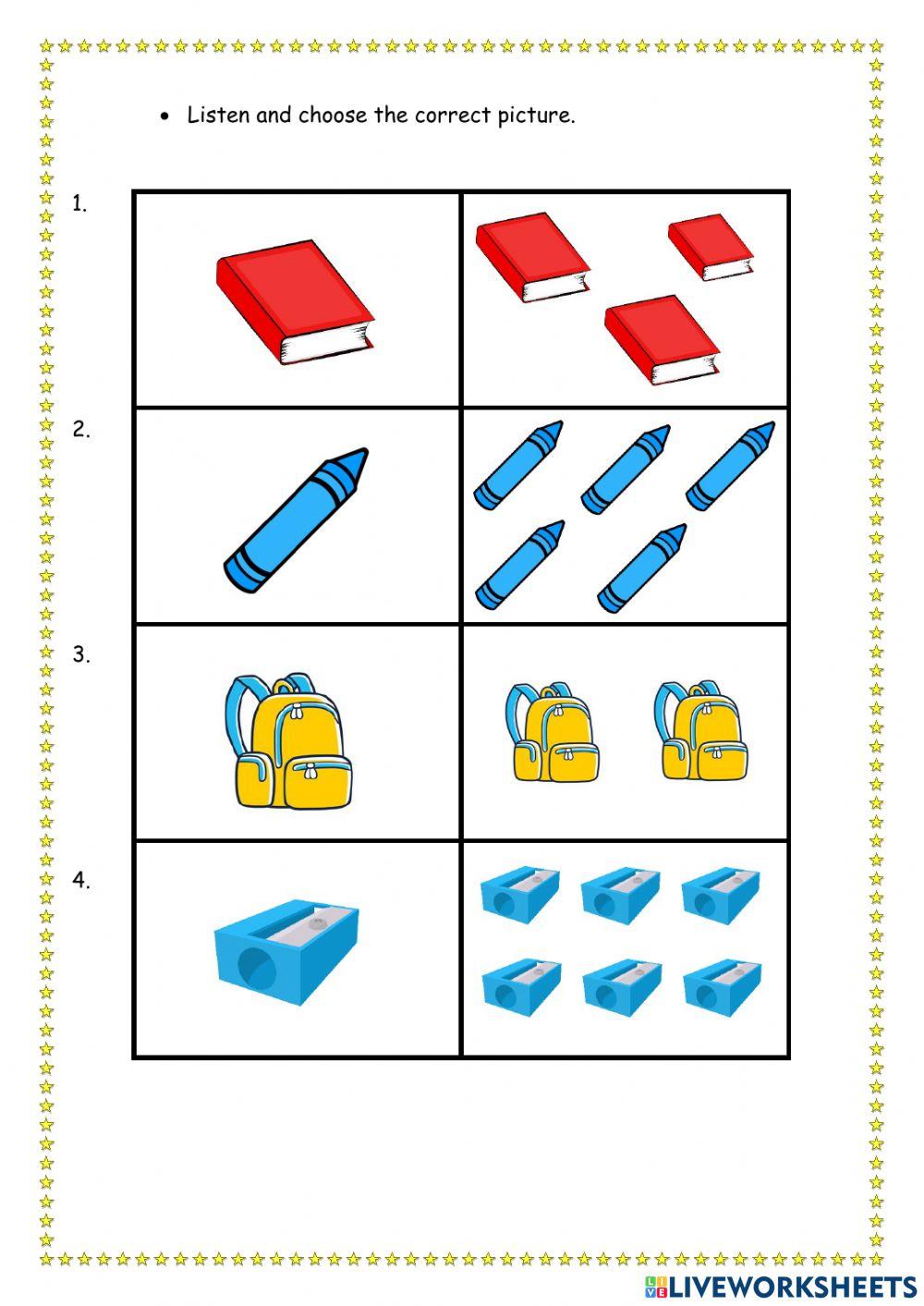 • Listen and choose the correct picture.

1.

2.

3.

4.

LIVEWORKSHEETS