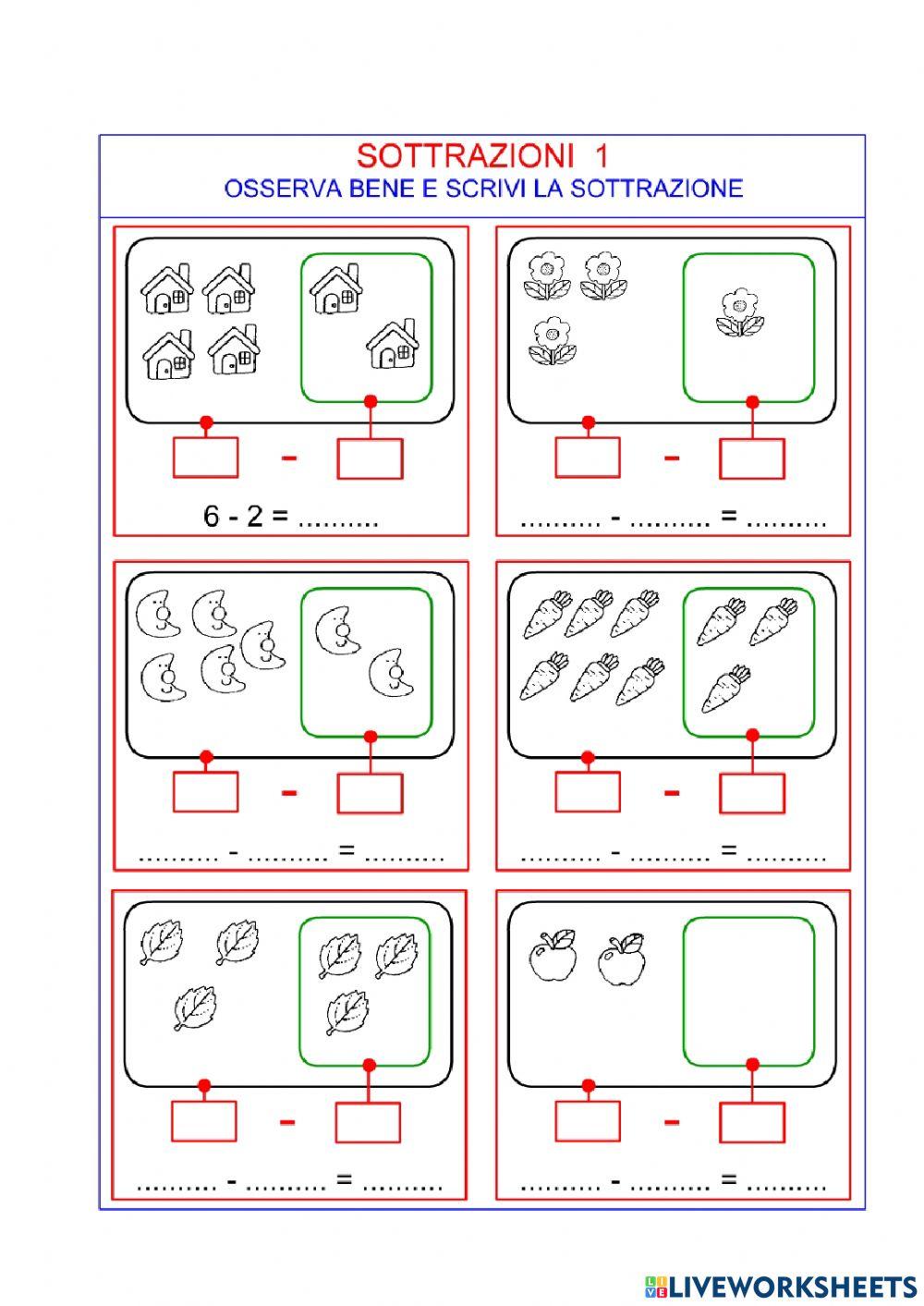 SOTTRAZIONI 1
OSSERVA BENE E SCRIVI LA SOTTRAZIONE

-

6 - 2 = ..........

-

.......... - .......... = ..........

-

.......... - .......... = ..........

-

.......... - .......... = ..........

-

.......... - .......... = ..........

-

.......... - .......... = ..........

LIVEWORKSHEETS