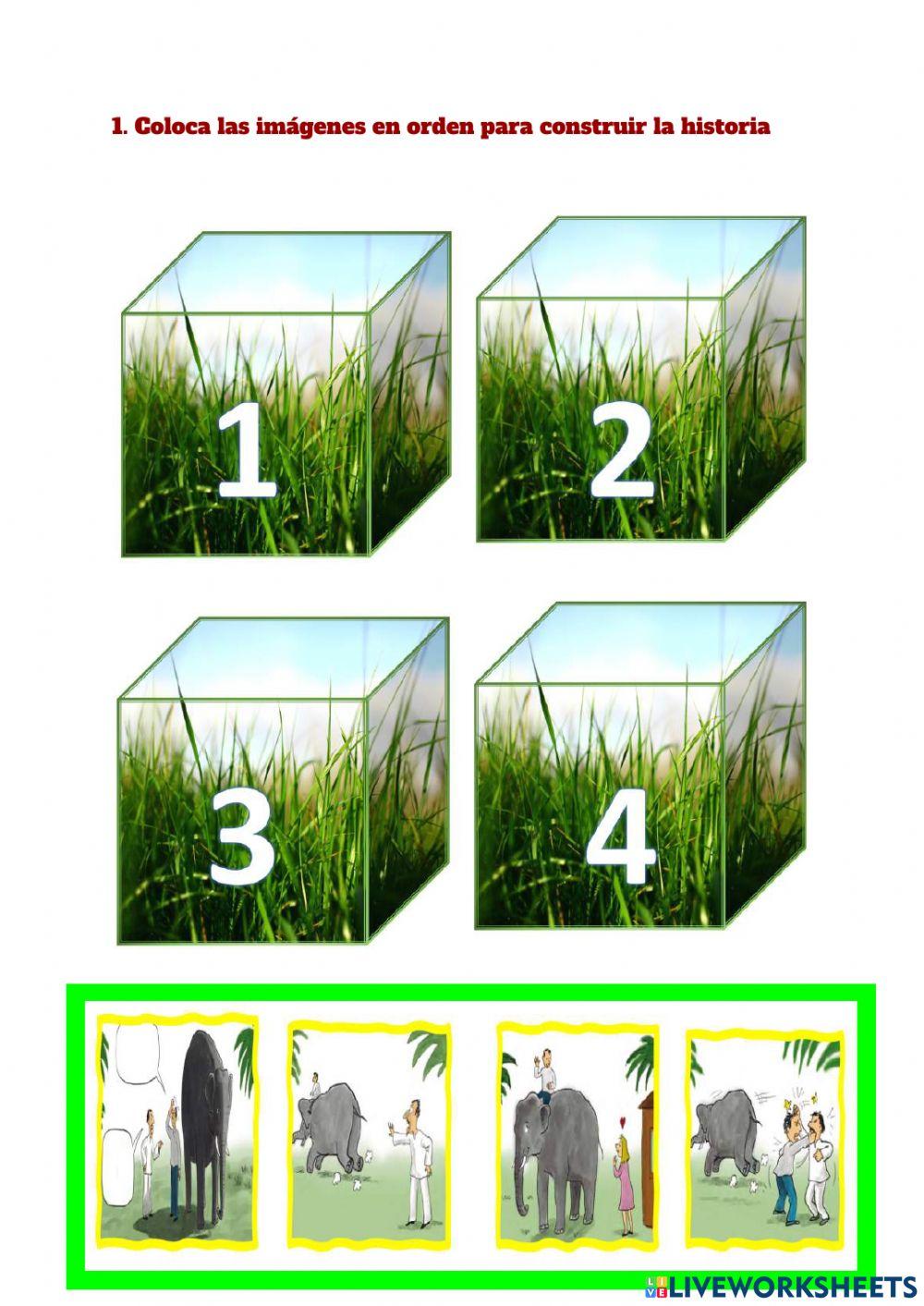 1. Coloca las imágenes en orden para construir la historia

1

2

3

4

LIVEWORKSHEETS