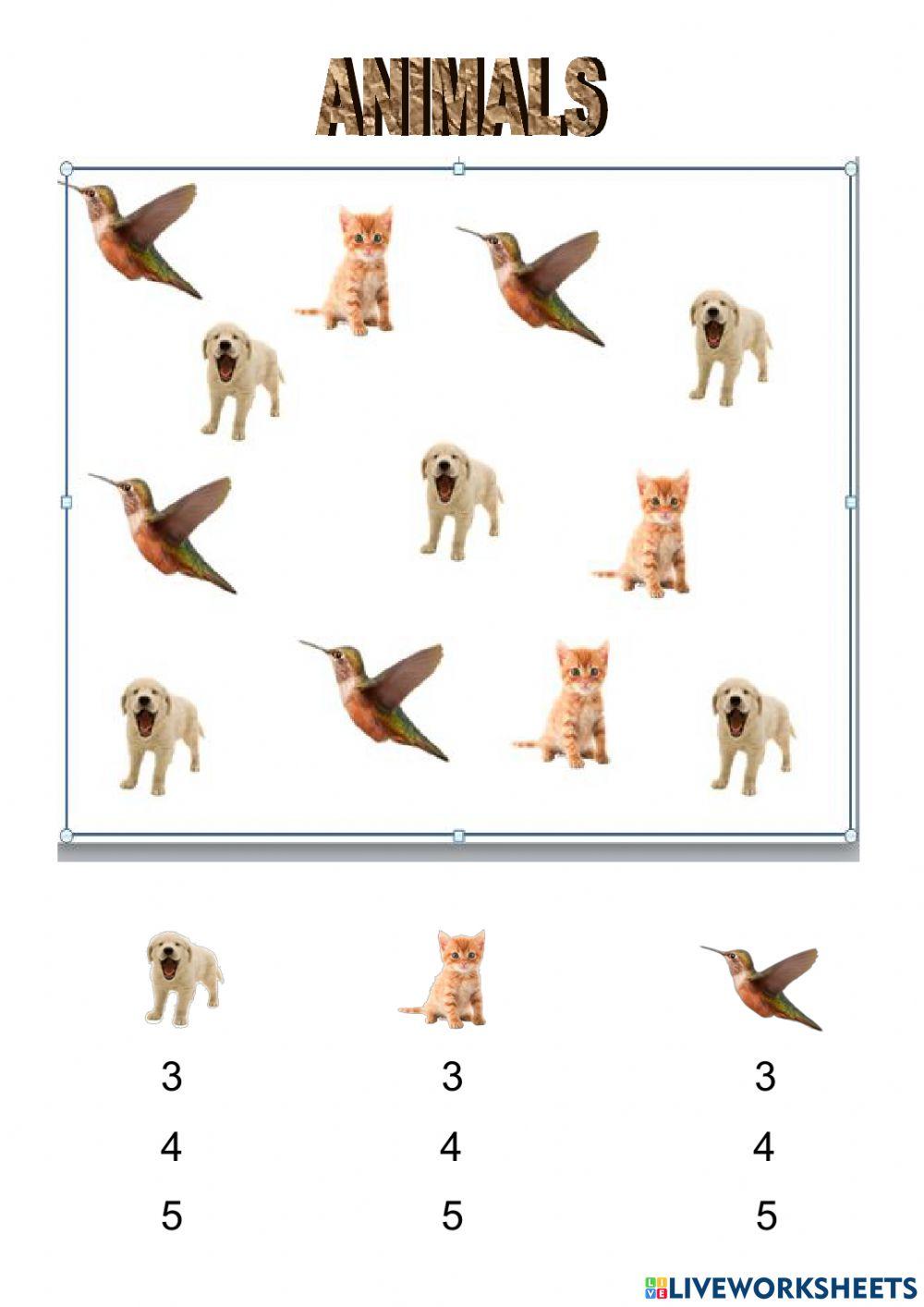 ANIMALS

3
4
5

3
4
5

3
4
5

LIVEWORKSHEETS