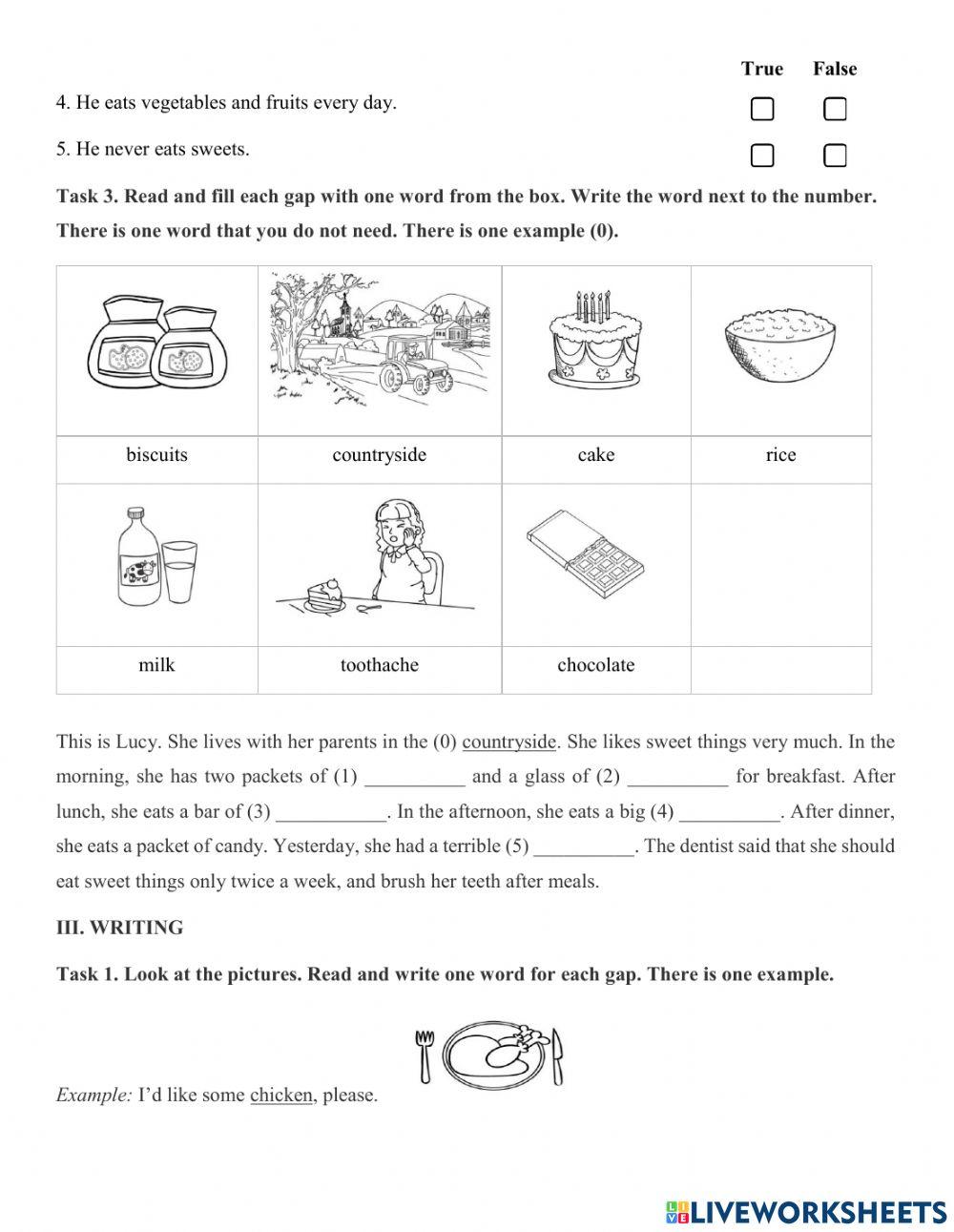 True False

4. He eats vegetables and fruits every day.

5. He never eats sweets.

Task 3. Read and fill each gap with one word from the box. Write the word next to the number. There is one word that you do not need. There is one example (0).

| biscuits | countryside | cake | rice |
|---|---|---|---|
| milk | toothache | chocolate | |

This is Lucy. She lives with her parents in the (0) countryside. She likes sweet things very much. In the morning, she has two packets of (1) __________ and a glass of (2) __________ for breakfast. After lunch, she eats a bar of (3) ___________. In the afternoon, she eats a big (4) __________. After dinner, she eats a packet of candy. Yesterday, she had a terrible (5) __________. The dentist said that she should eat sweet things only twice a week, and brush her teeth after meals.

III. WRITING

Task 1. Look at the pictures. Read and write one word for each gap. There is one example.

Example: I'd like some chicken, please.

LIVEWORKSHEETS