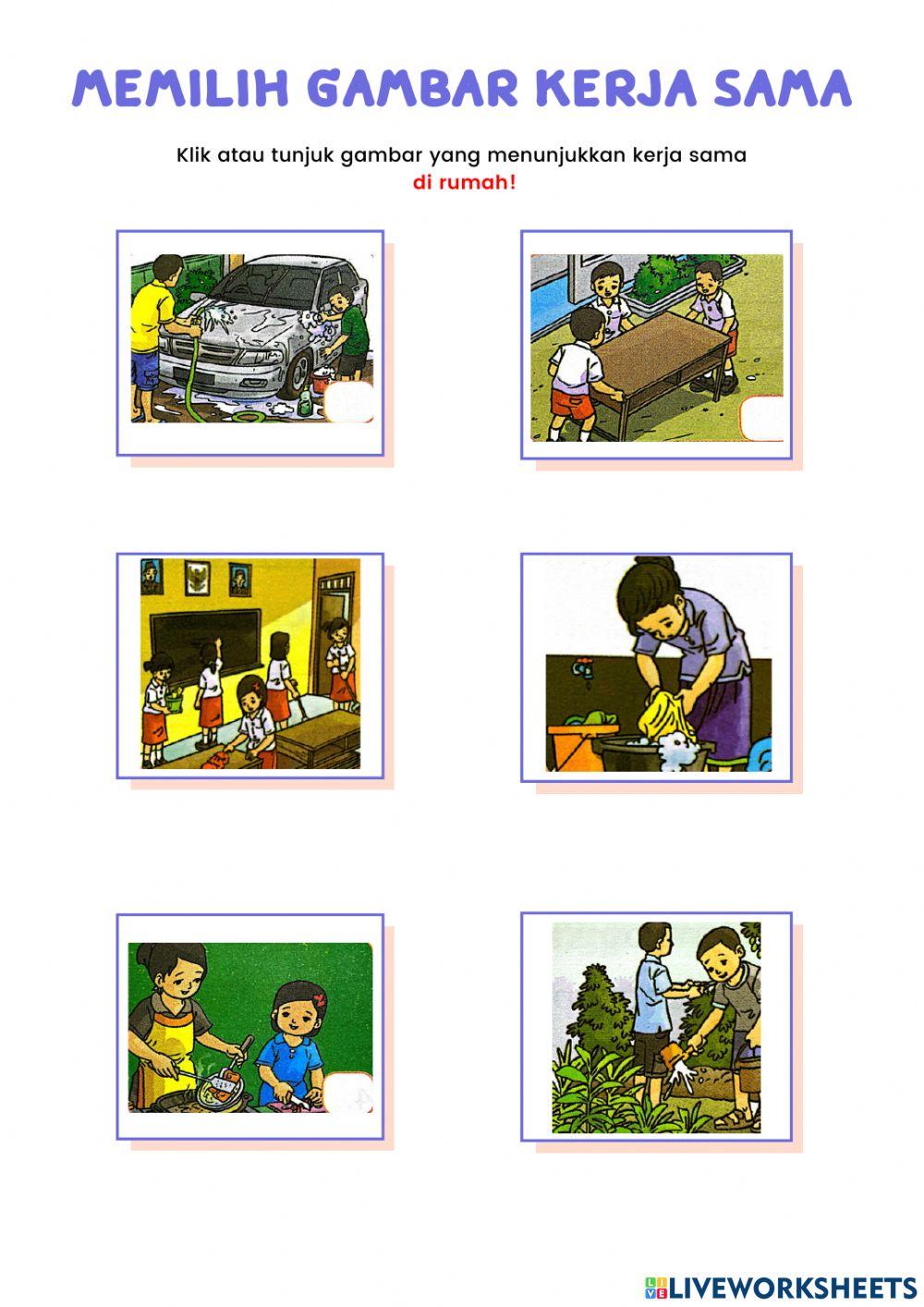 MEMILIH GAMBAR KERJA SAMA

Klik atau tunjuk gambar yang menunjukkan kerja sama di rumah!

LIVEWORKSHEETS