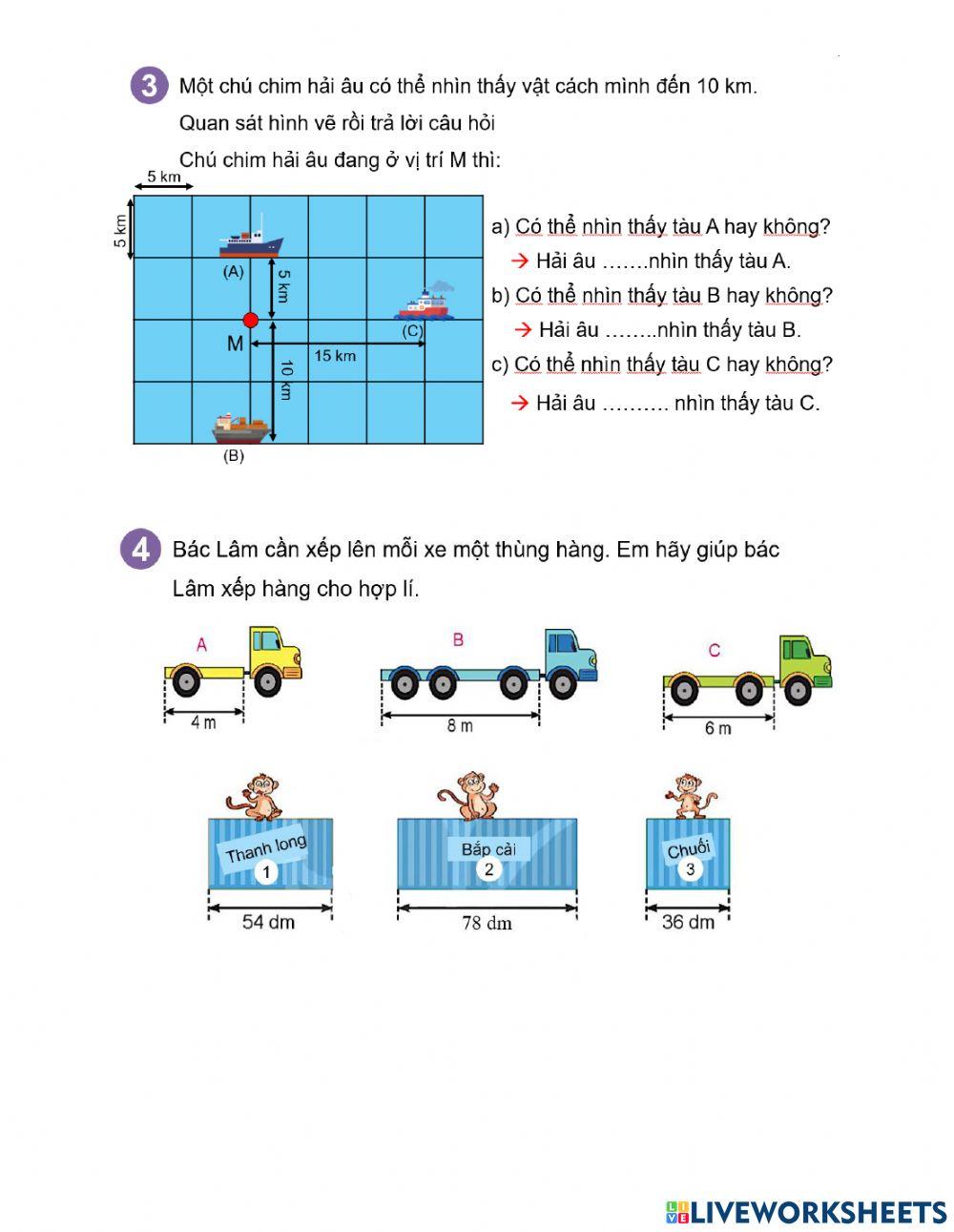 3 Một chú chim hải âu có thể nhìn thấy vật cách mình đến 10 km.
Quan sát hình vẽ rồi trả lời câu hỏi
Chú chim hải âu đang ở vị trí M thì:

5 km
5 km
(A)
5 km
M
(C)
15 km
10 km
(B)

a) Có thể nhìn thấy tàu A hay không?
→ Hải âu …….nhìn thấy tàu A.
b) Có thể nhìn thấy tàu B hay không?
→ Hải âu ……..nhìn thấy tàu B.
c) Có thể nhìn thấy tàu C hay không?
→ Hải âu ………. nhìn thấy tàu C.

4 Bác Lâm cần xếp lên mỗi xe một thùng hàng. Em hãy giúp bác Lâm xếp hàng cho hợp lí.

A
4 m
B
8 m
C
6 m

Thanh long
1
54 dm
Bắp cải
2
78 dm
Chuối
3
36 dm

LIVEWORKSHEETS