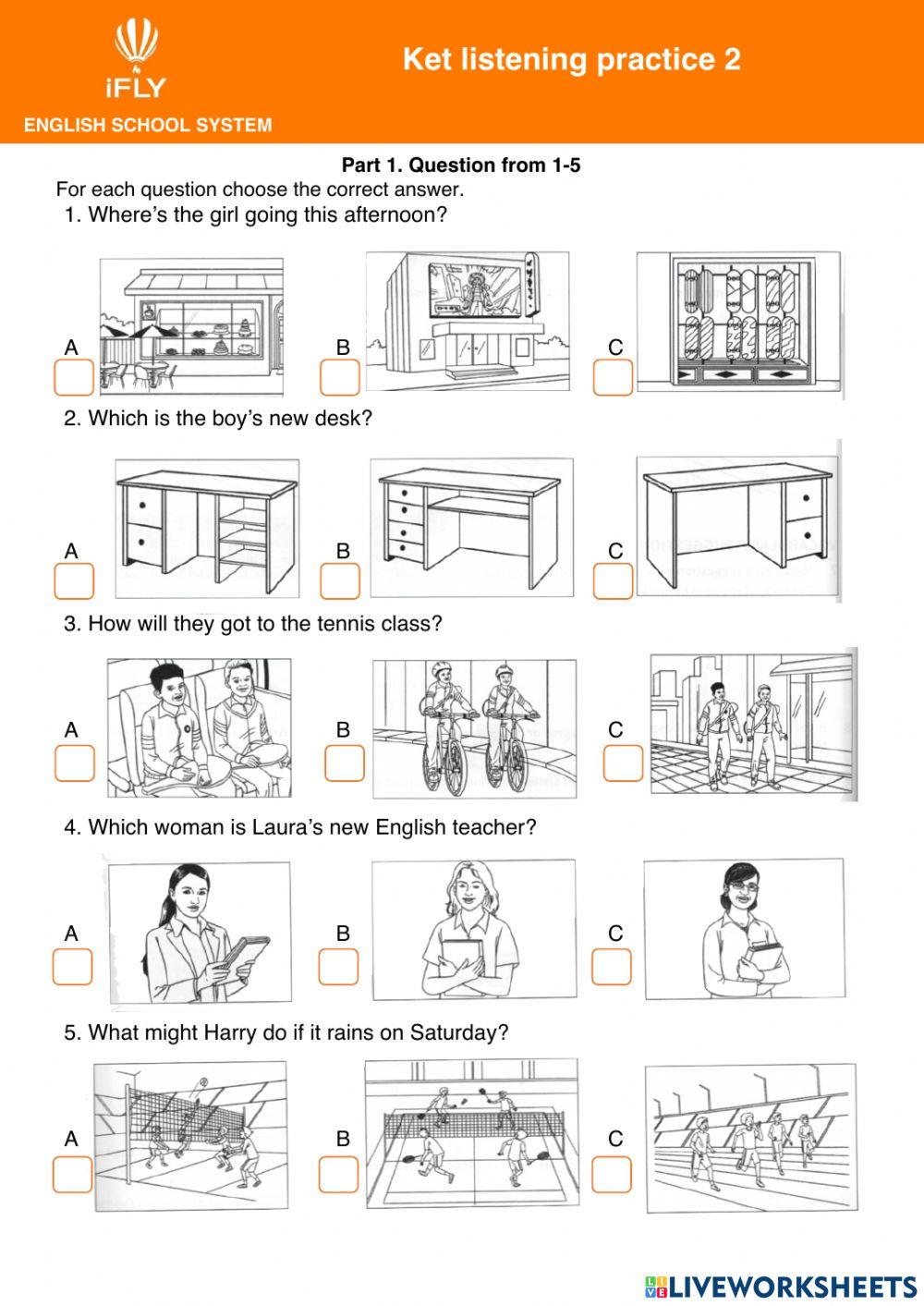 iFLY
ENGLISH SCHOOL SYSTEM

Ket listening practice 2

Part 1. Question from 1-5
For each question choose the correct answer.
1. Where's the girl going this afternoon?

A B C

2. Which is the boy's new desk?

A B C

3. How will they got to the tennis class?

A B C

4. Which woman is Laura's new English teacher?

A B C

5. What might Harry do if it rains on Saturday?

A B C

LIVEWORKSHEETS