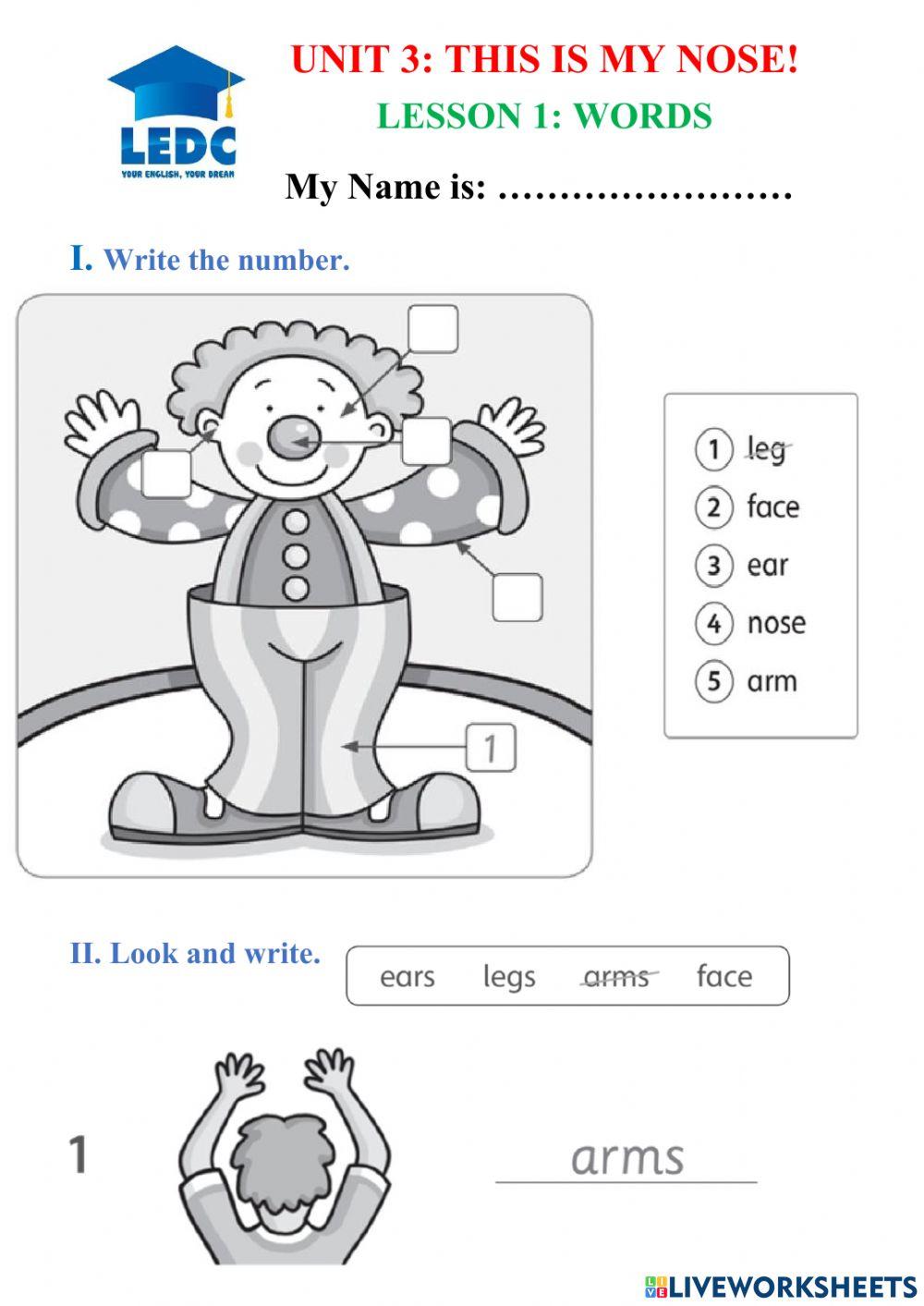 LEDC
YOUR ENGLISH, YOUR DREAM

UNIT 3: THIS IS MY NOSE!
LESSON 1: WORDS

My Name is: ……………………

I. Write the number.

1

1 leg
2 face
3 ear
4 nose
5 arm

II. Look and write.

ears legs arms face

1 arms

LIVEWORKSHEETS