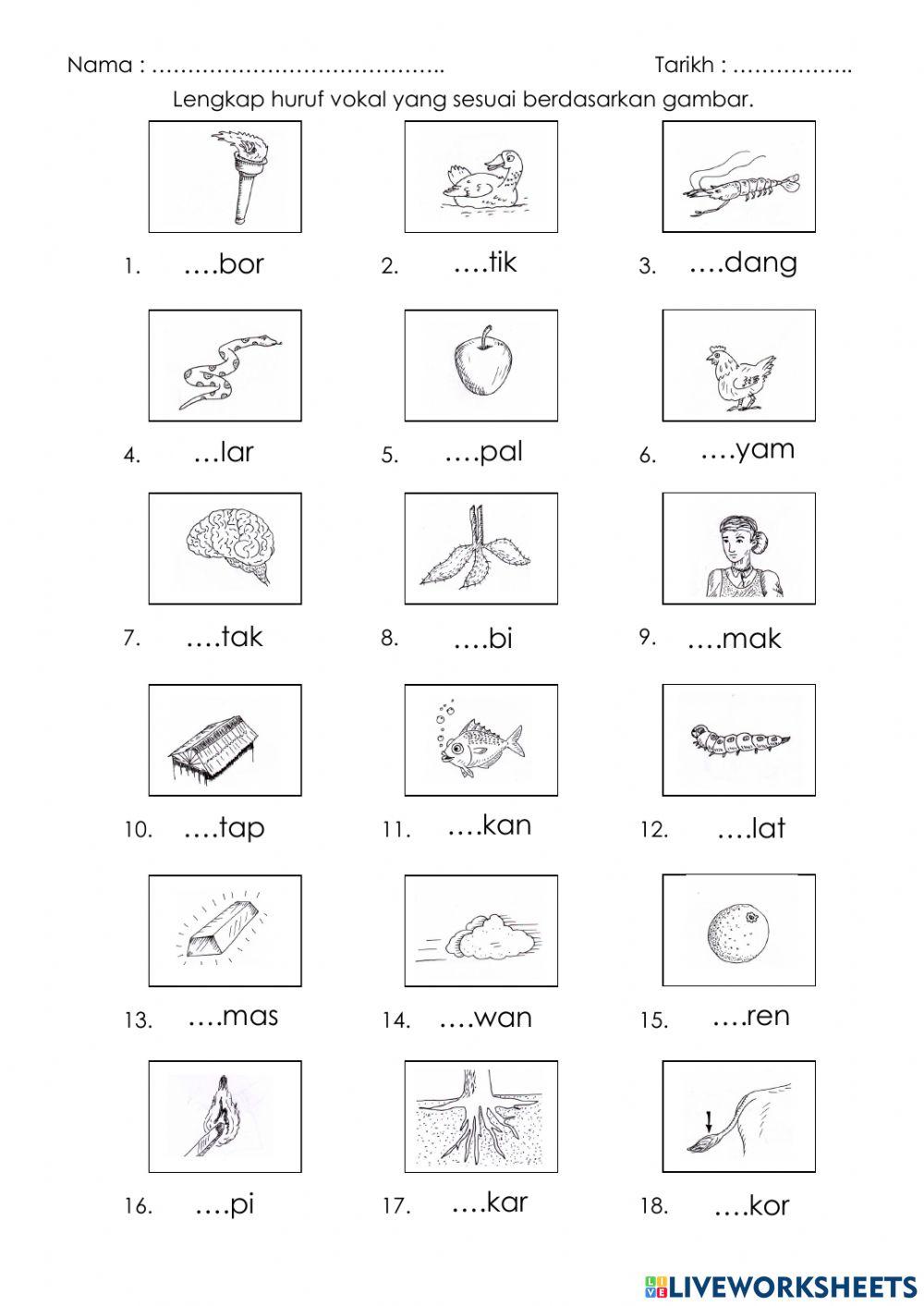 Nama : ………………………………….. Tarikh : ……………..

Lengkap huruf vokal yang sesuai berdasarkan gambar.

1. ….bor
2. ….tik
3. ….dang

4. …lar
5. ….pal
6. ….yam

7. ….tak
8. ….bi
9. ….mak

10. ….tap
11. ….kan
12. ….lat

13. ….mas
14. ….wan
15. ….ren

16. ….pi
17. ….kar
18. ….kor

LIVEWORKSHEETS