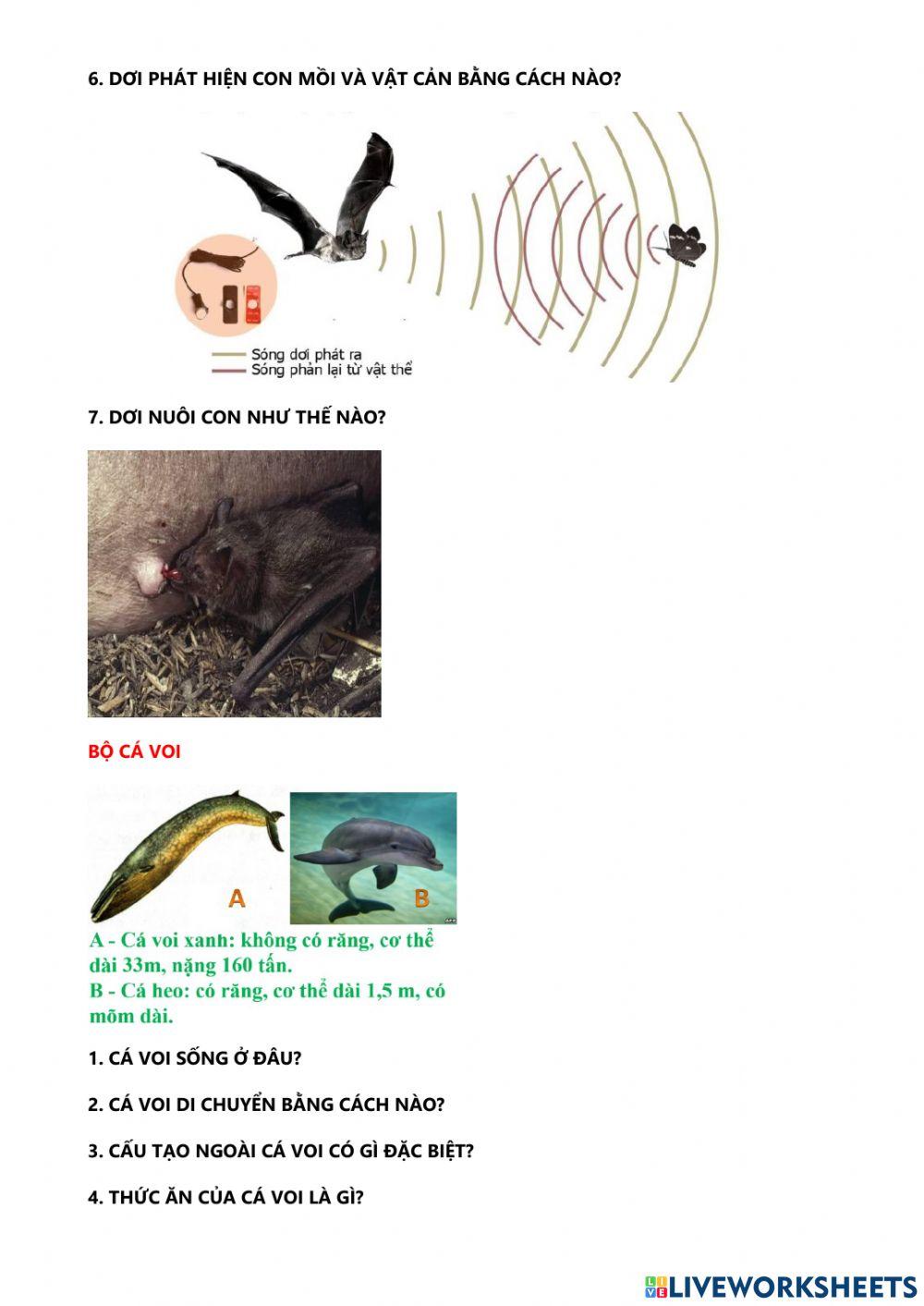 6. DƠI PHÁT HIỆN CON MỒI VÀ VẬT CẢN BẰNG CÁCH NÀO?

Sóng dơi phát ra
Sóng phản lại từ vật thể

7. DƠI NUÔI CON NHƯ THẾ NÀO?

BỘ CÁ VOI

A

B

A - Cá voi xanh: không có răng, cơ thể dài 33m, nặng 160 tấn.
B - Cá heo: có răng, cơ thể dài 1,5 m, có mõm dài.

1. CÁ VOI SỐNG Ở ĐÂU?

2. CÁ VOI DI CHUYỂN BẰNG CÁCH NÀO?

3. CẤU TẠO NGOÀI CÁ VOI CÓ GÌ ĐẶC BIỆT?

4. THỨC ĂN CỦA CÁ VOI LÀ GÌ?

LIVEWORKSHEETS