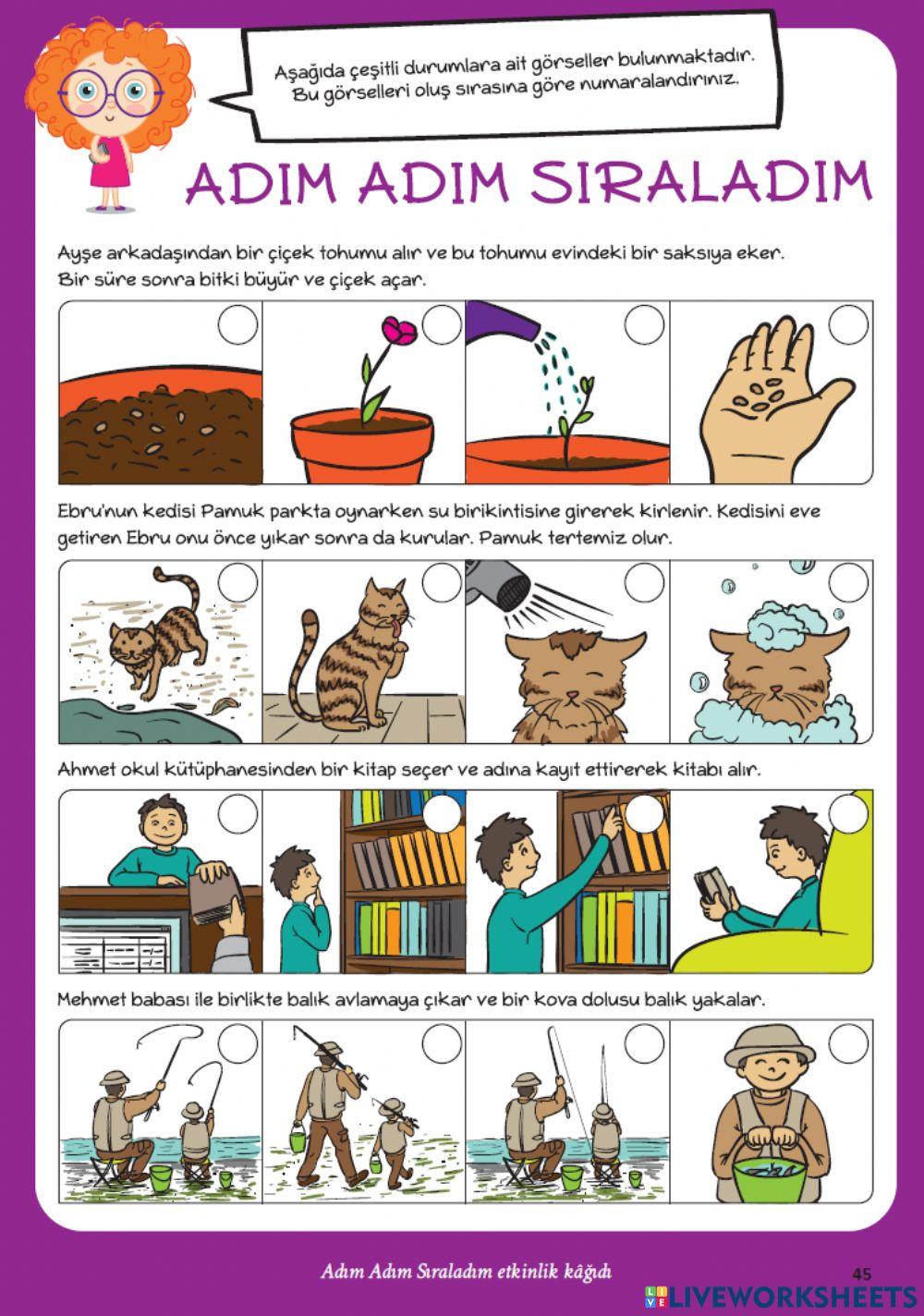 Aşağıda çeşitli durumlara ait görseller bulunmaktadır. Bu görselleri oluş sırasına göre numaralandırınız.

ADIM ADIM SIRALADIM

Ayşe arkadaşından bir çiçek tohumu alır ve bu tohumu evindeki bir saksıya eker. Bir süre sonra bitki büyür ve çiçek açar.

Ebru'nun kedisi Pamuk parkta oynarken su birikintisine girerek kirlenir. Kedisini eve getiren Ebru onu önce yıkar sonra da kurular. Pamuk tertemiz olur.

Ahmet okul kütüphanesinden bir kitap seçer ve adına kayıt ettirerek kitabı alır.

Mehmet babası ile birlikte balık avlamaya çıkar ve bir kova dolusu balık yakalar.

Adım Adım Sıraladım etkinlik kâğıdı

45

LIVEWORKSHEETS