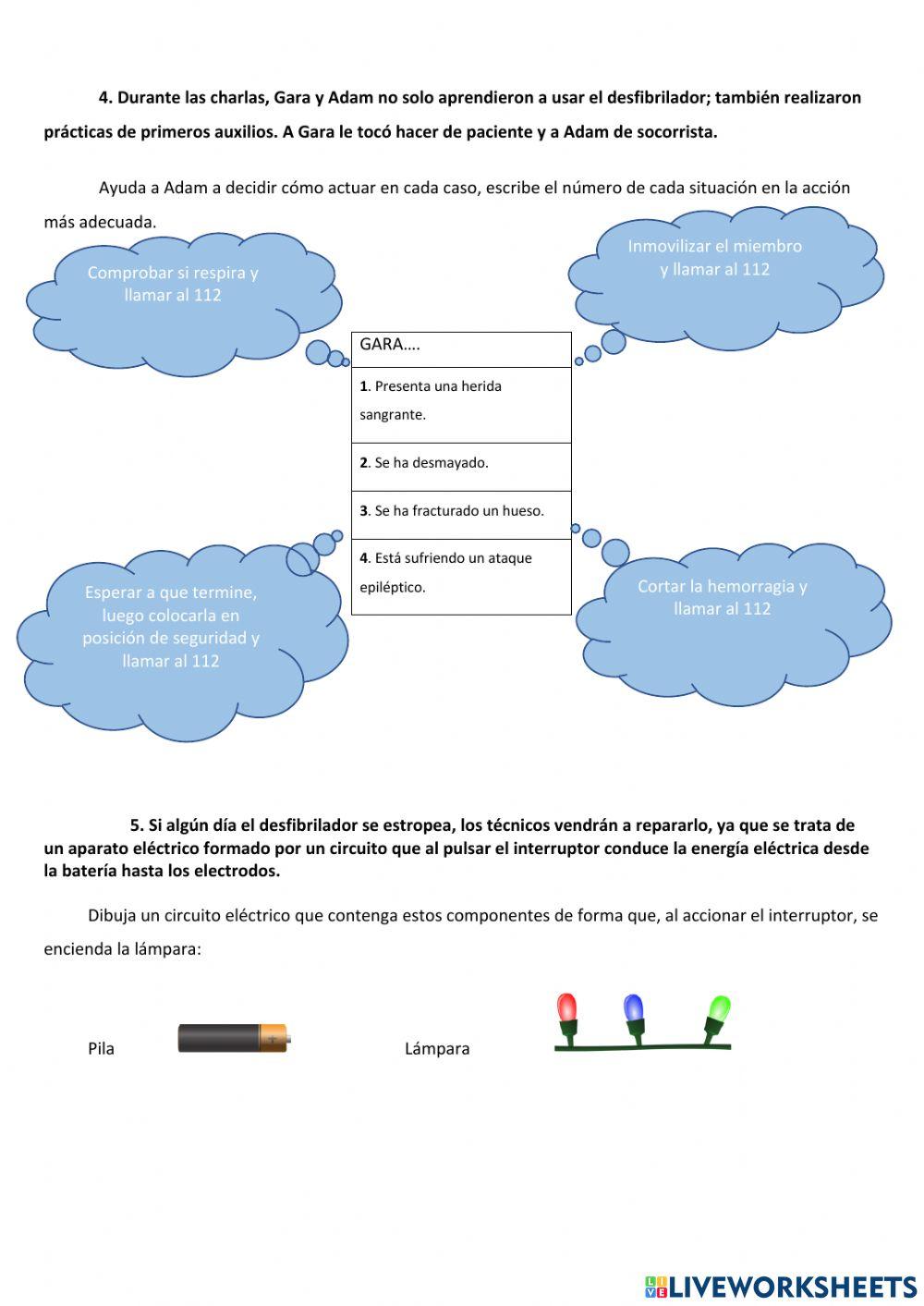 4. Durante las charlas, Gara y Adam no solo aprendieron a usar el desfibrilador; también realizaron prácticas de primeros auxilios. A Gara le tocó hacer de paciente y a Adam de socorrista.

Ayuda a Adam a decidir cómo actuar en cada caso, escribe el número de cada situación en la acción más adecuada.

Comprobar si respira y llamar al 112

Inmovilizar el miembro y llamar al 112

| GARA…. |
|---|
| 1. Presenta una herida sangrante. |
| 2. Se ha desmayado. |
| 3. Se ha fracturado un hueso. |
| 4. Está sufriendo un ataque epiléptico. |

Esperar a que termine, luego colocarla en posición de seguridad y llamar al 112

Cortar la hemorragia y llamar al 112

5. Si algún día el desfibrilador se estropea, los técnicos vendrán a repararlo, ya que se trata de un aparato eléctrico formado por un circuito que al pulsar el interruptor conduce la energía eléctrica desde la batería hasta los electrodos.

Dibuja un circuito eléctrico que contenga estos componentes de forma que, al accionar el interruptor, se encienda la lámpara:

Pila

Lámpara

LIVEWORKSHEETS