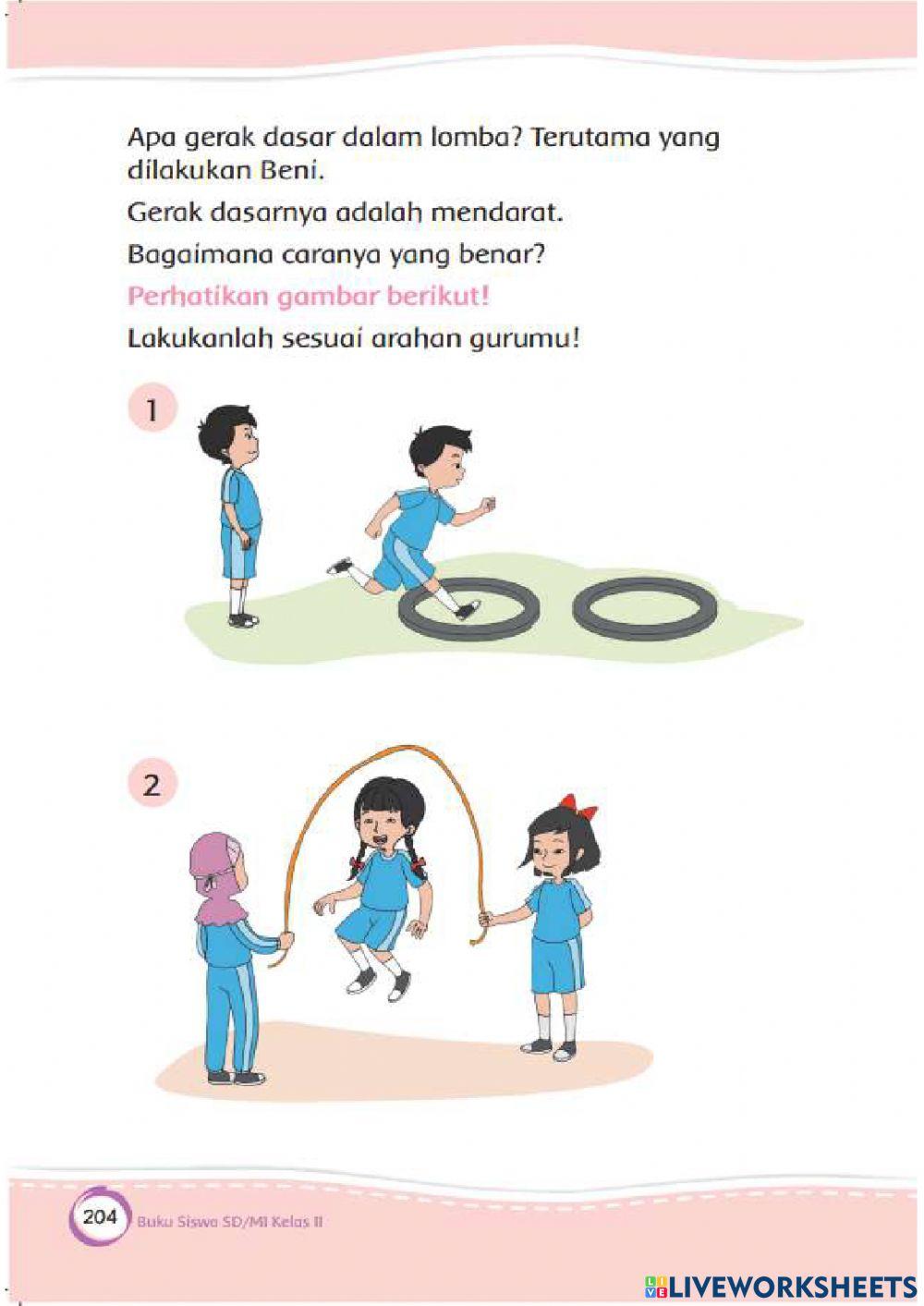 Apa gerak dasar dalam lomba? Terutama yang dilakukan Beni.

Gerak dasarnya adalah mendarat.

Bagaimana caranya yang benar?

Perhatikan gambar berikut!

Lakukanlah sesuai arahan gurumu!

1

2

204 Buku Siswa SD/MI Kelas II

LIVEWORKSHEETS