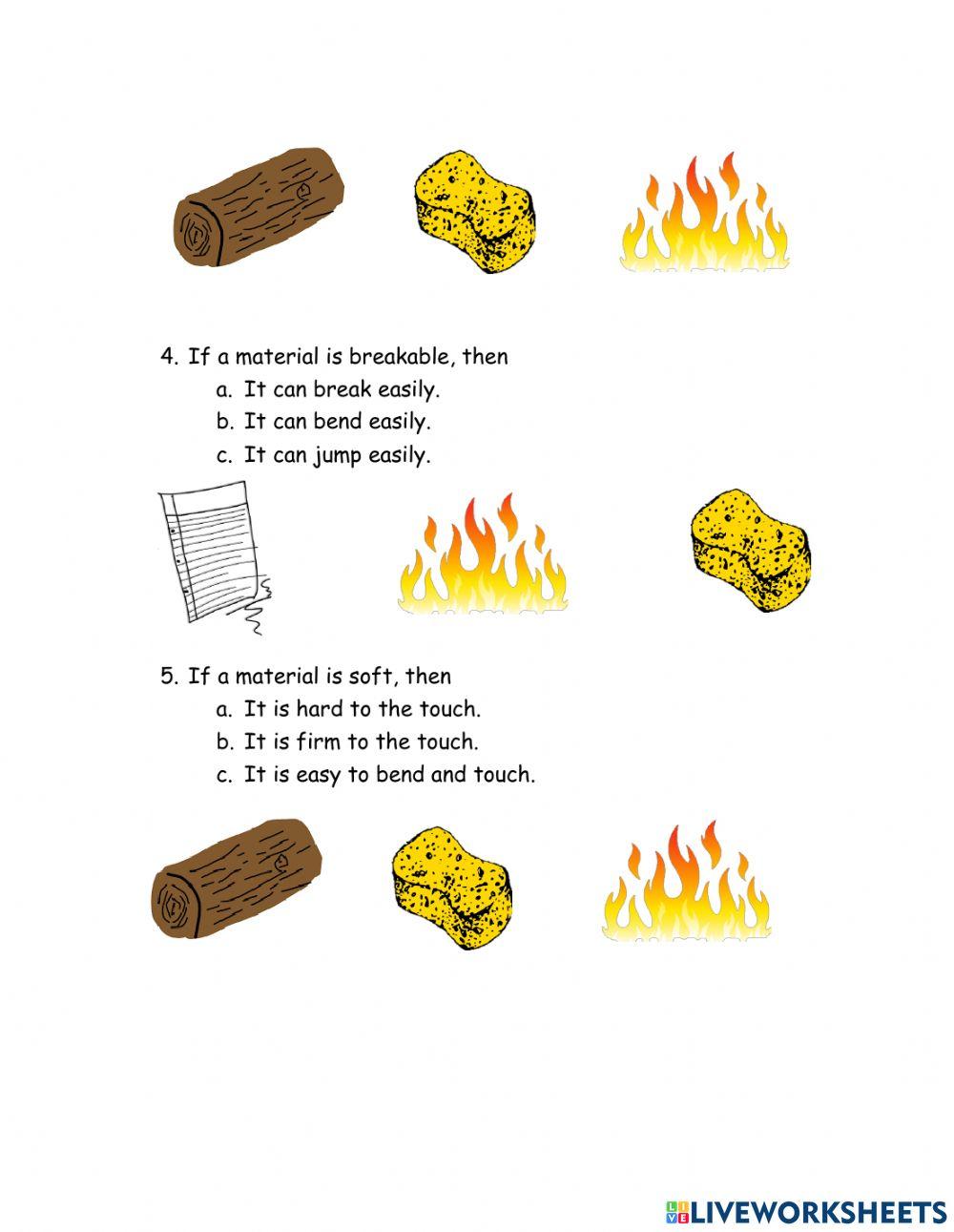 4. If a material is breakable, then

a. It can break easily.
b. It can bend easily.
c. It can jump easily.

5. If a material is soft, then

a. It is hard to the touch.
b. It is firm to the touch.
c. It is easy to bend and touch.

LIVEWORKSHEETS