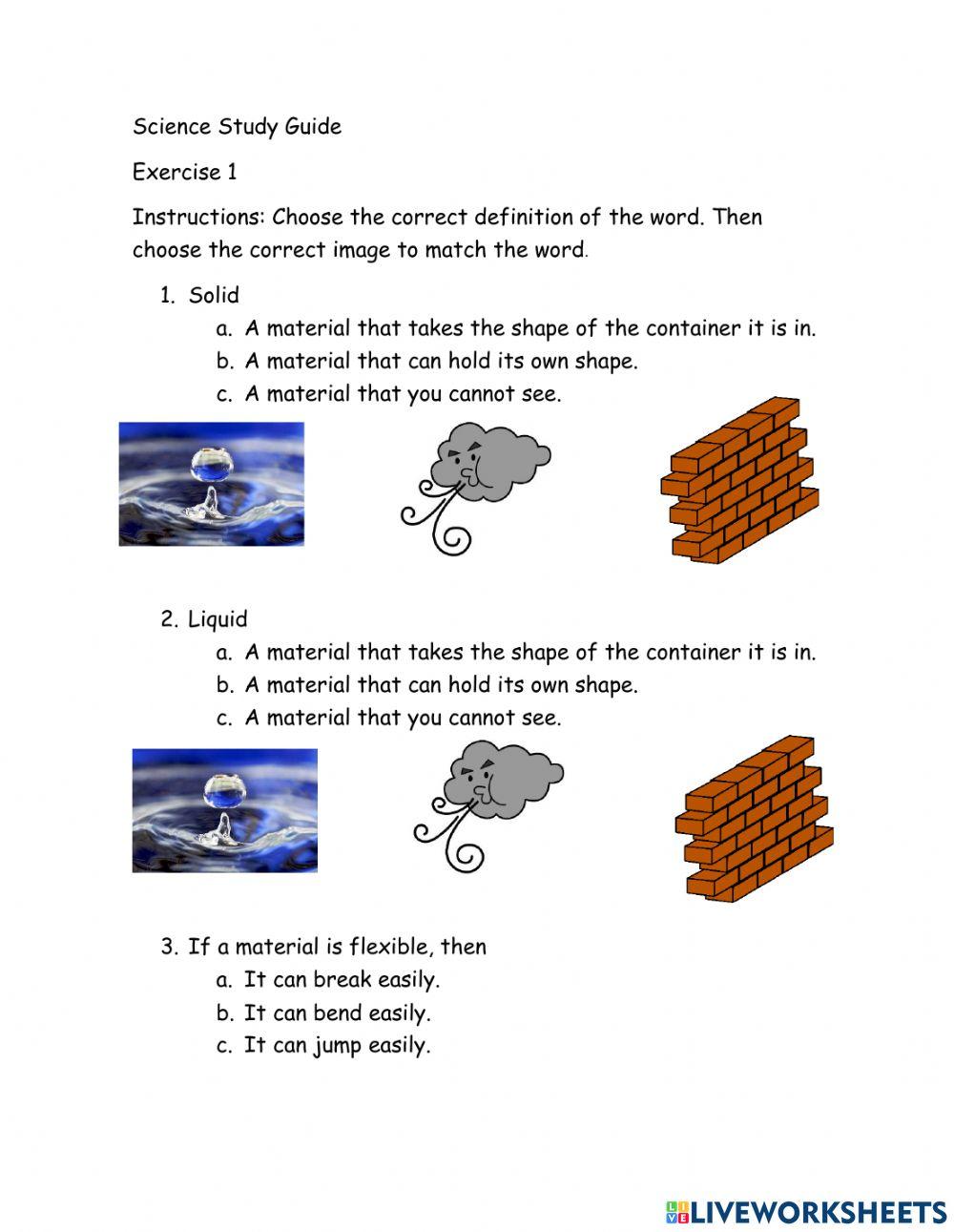 Science Study Guide

Exercise 1

Instructions: Choose the correct definition of the word. Then choose the correct image to match the word.

1. Solid
a. A material that takes the shape of the container it is in.
b. A material that can hold its own shape.
c. A material that you cannot see.

2. Liquid
a. A material that takes the shape of the container it is in.
b. A material that can hold its own shape.
c. A material that you cannot see.

3. If a material is flexible, then
a. It can break easily.
b. It can bend easily.
c. It can jump easily.

LIVEWORKSHEETS