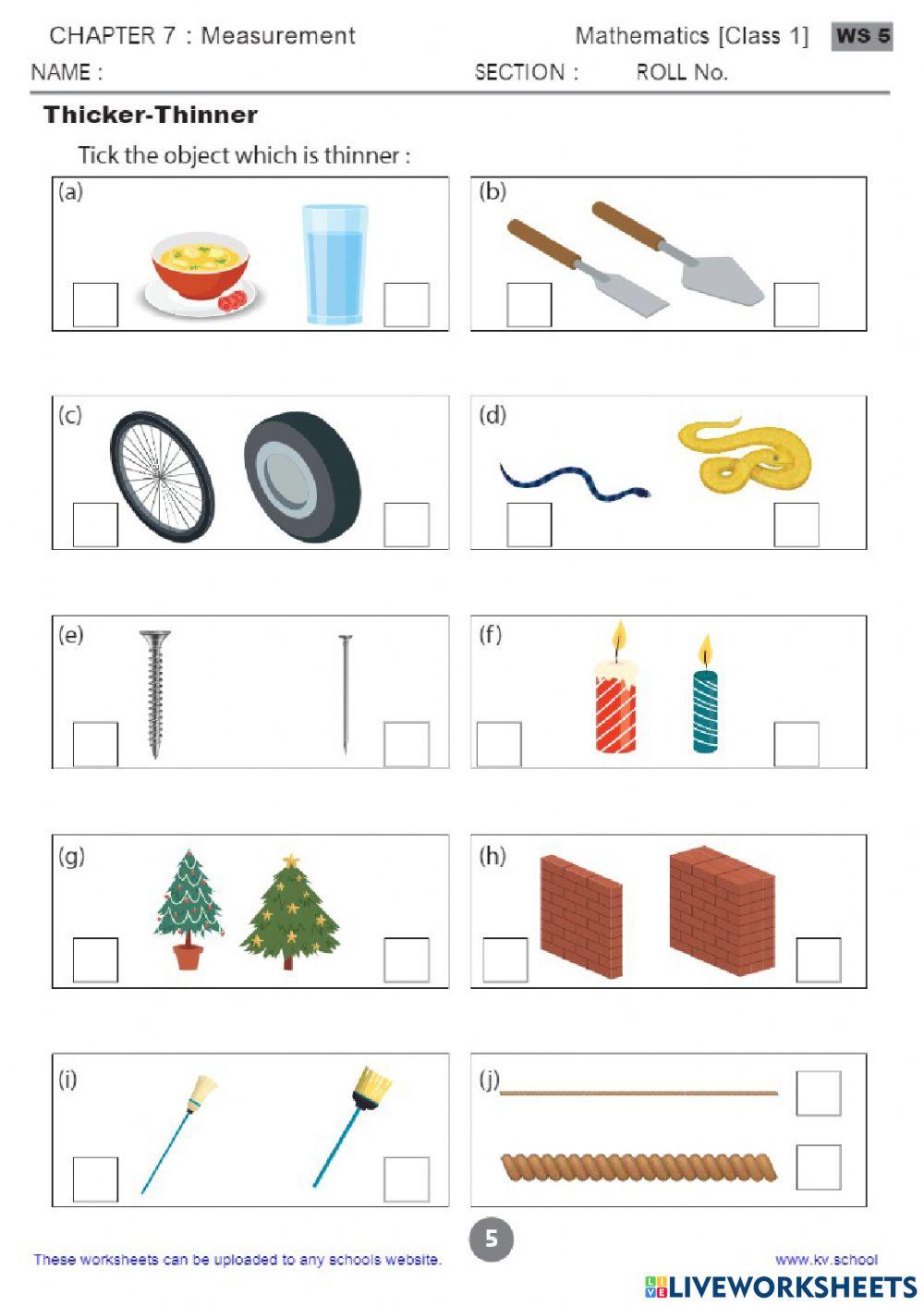 CHAPTER 7 : Measurement Mathematics [Class 1] WS 5

NAME : SECTION : ROLL No.

Thicker-Thinner

Tick the object which is thinner :

(a)

(b)

(c)

(d)

(e)

(f)

(g)

(h)

(i)

(j)

5

These worksheets can be uploaded to any schools website.

www.kv.school

LIVEWORKSHEETS