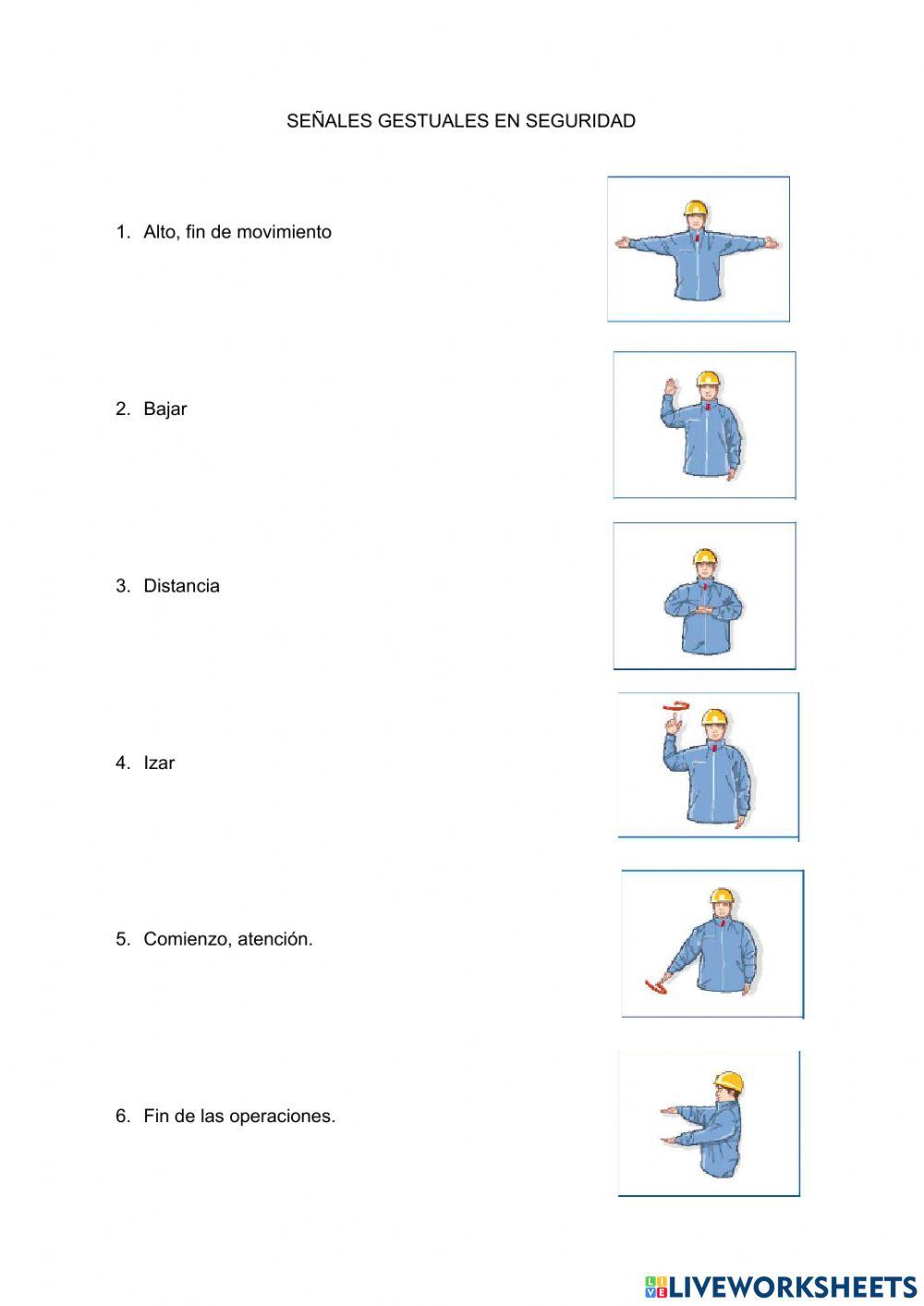 SEÑALES GESTUALES EN SEGURIDAD

1. Alto, fin de movimiento

2. Bajar

3. Distancia

4. Izar

5. Comienzo, atención.

6. Fin de las operaciones.

LIVEWORKSHEETS