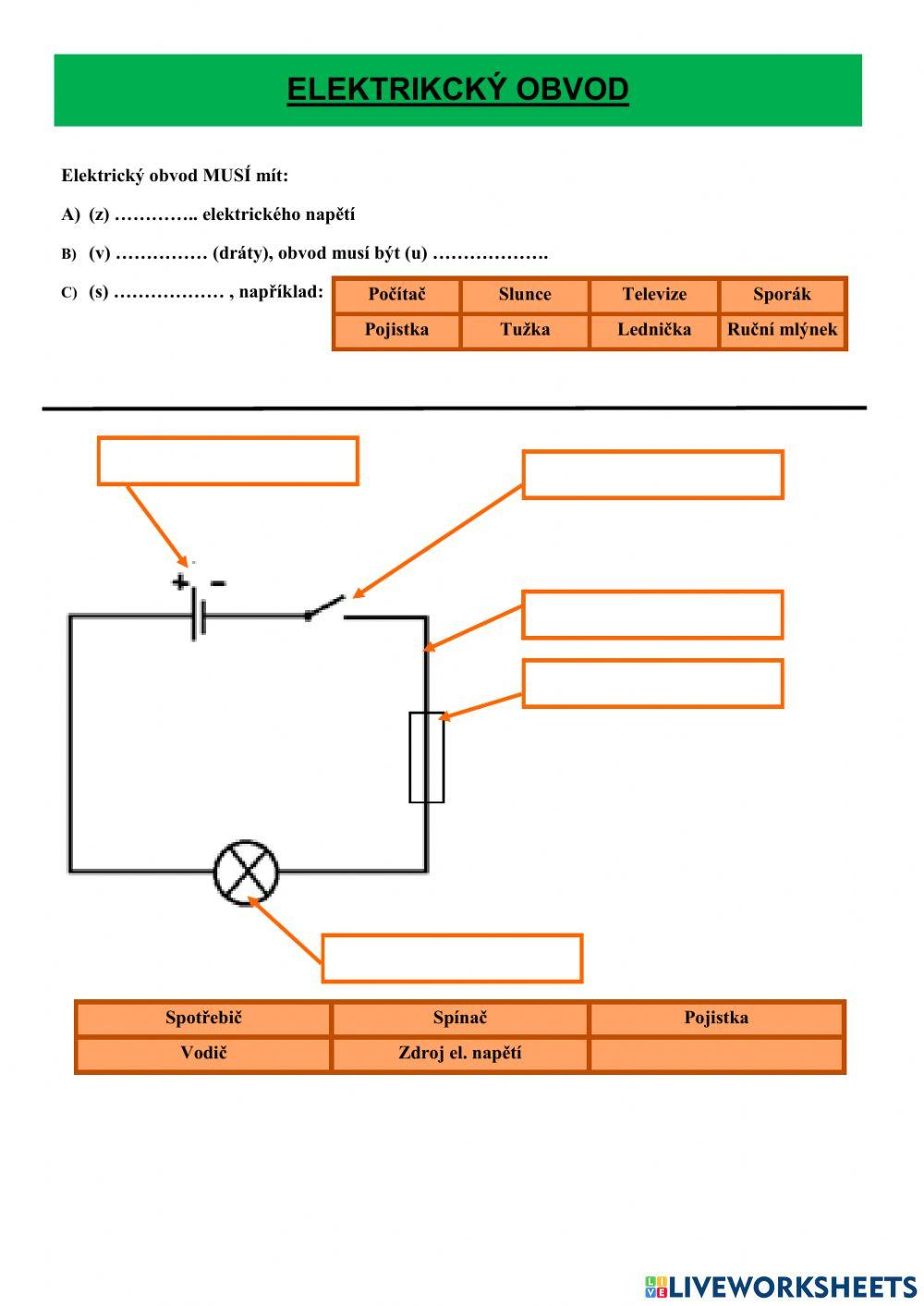 ELEKTRIKCKÝ OBVOD

Elektrický obvod MUSÍ mít:

A) (z) ………….. elektrického napětí

B) (v) …………… (dráty), obvod musí být (u) ……………….

C) (s) ……………… , například:

| Počítač | Slunce | Televize | Sporák |
|---|---|---|---|
| Pojistka | Tužka | Lednička | Ruční mlýnek |

+ -

| Spotřebič | Spínač | Pojistka |
|---|---|---|
| Vodič | Zdroj el. napětí | |

LIVEWORKSHEETS