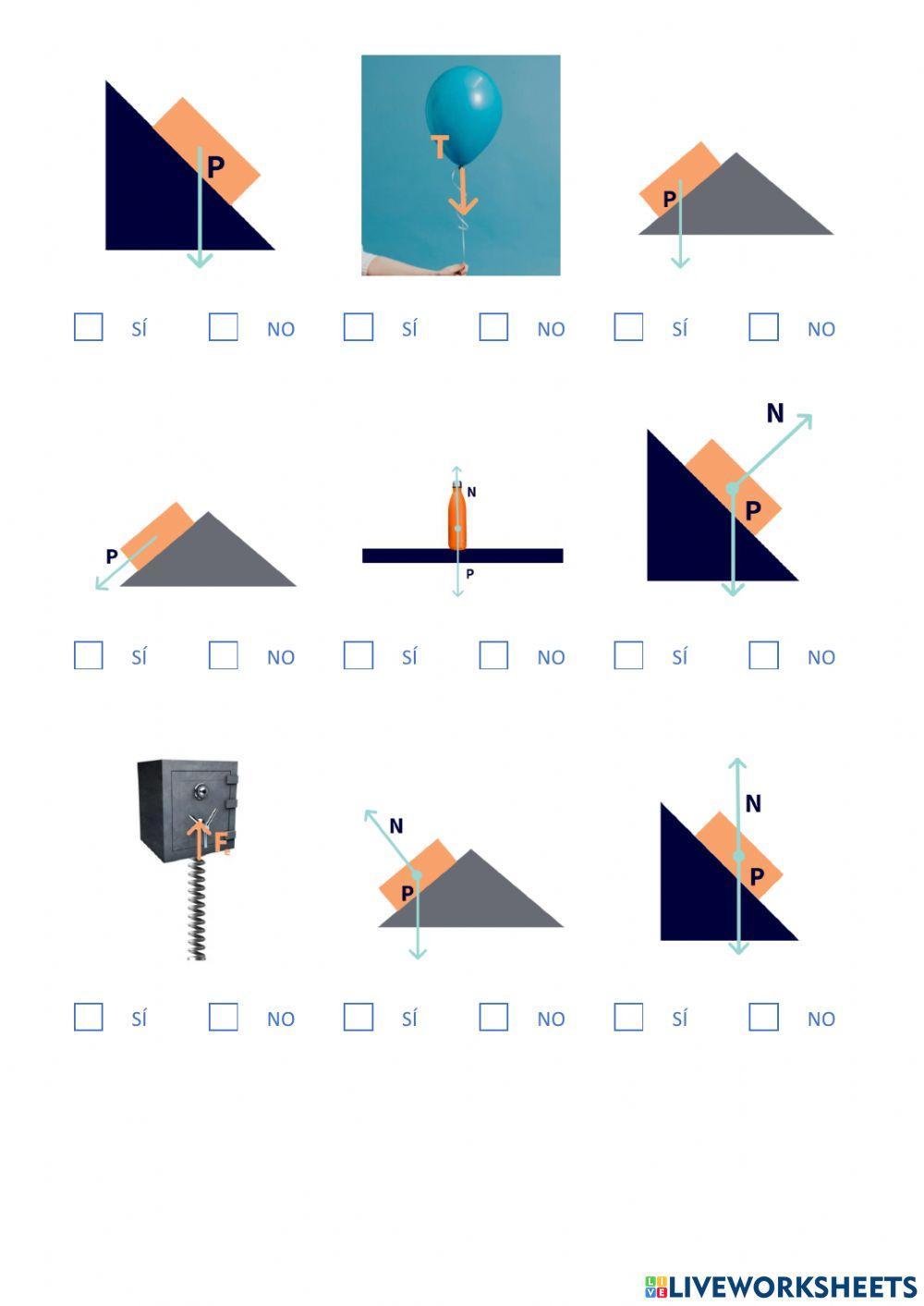 P

T

P

SÍ NO SÍ NO SÍ NO

P

N

P

N

P

SÍ NO SÍ NO SÍ NO

F

N

P

N

P

SÍ NO SÍ NO SÍ NO

LIVEWORKSHEETS