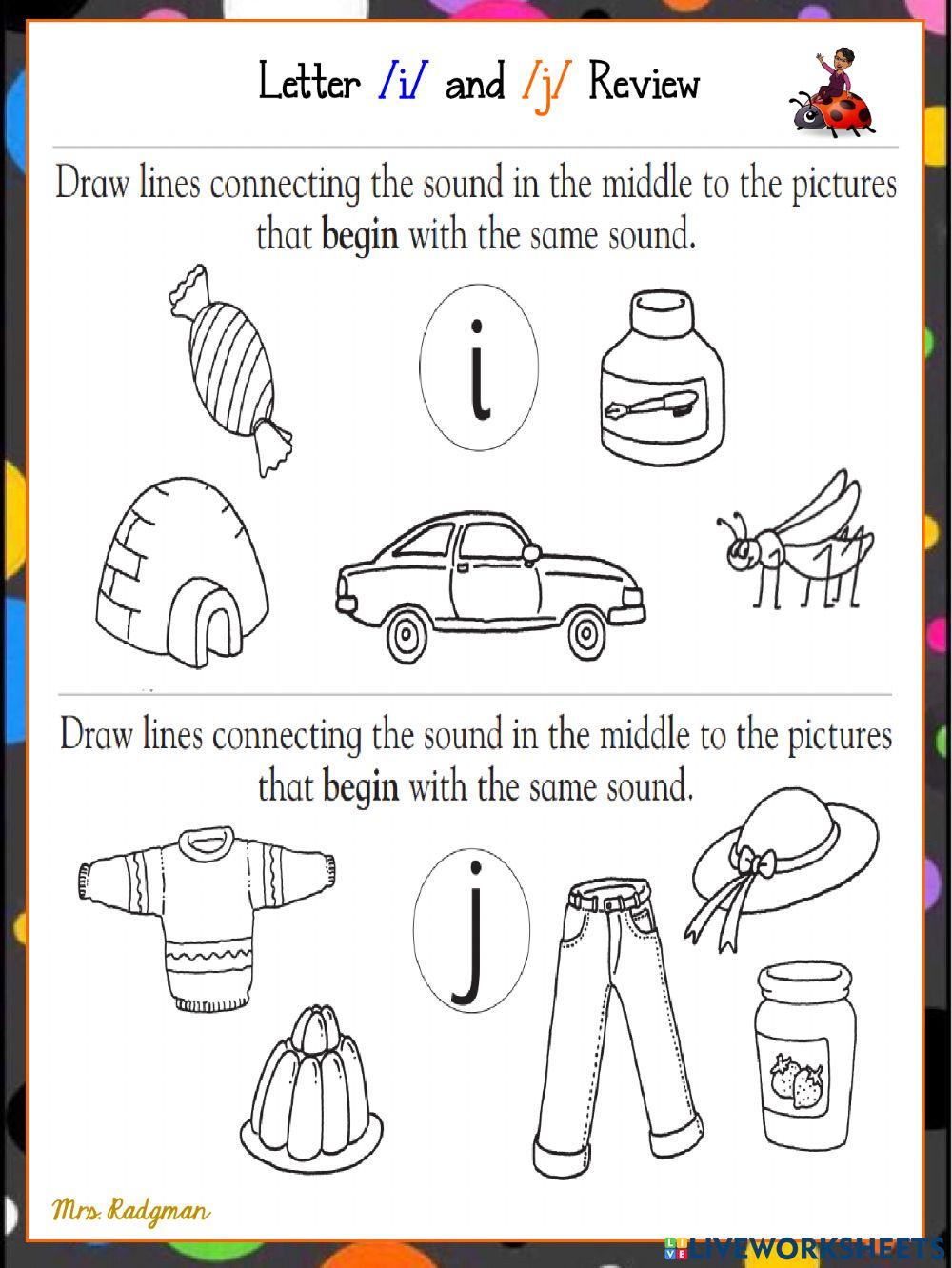 Letter /i/ and /j/ Review

Draw lines connecting the sound in the middle to the pictures that begin with the same sound.

i

Draw lines connecting the sound in the middle to the pictures that begin with the same sound.

j

Mrs. Radgman

LIVEWORKSHEETS