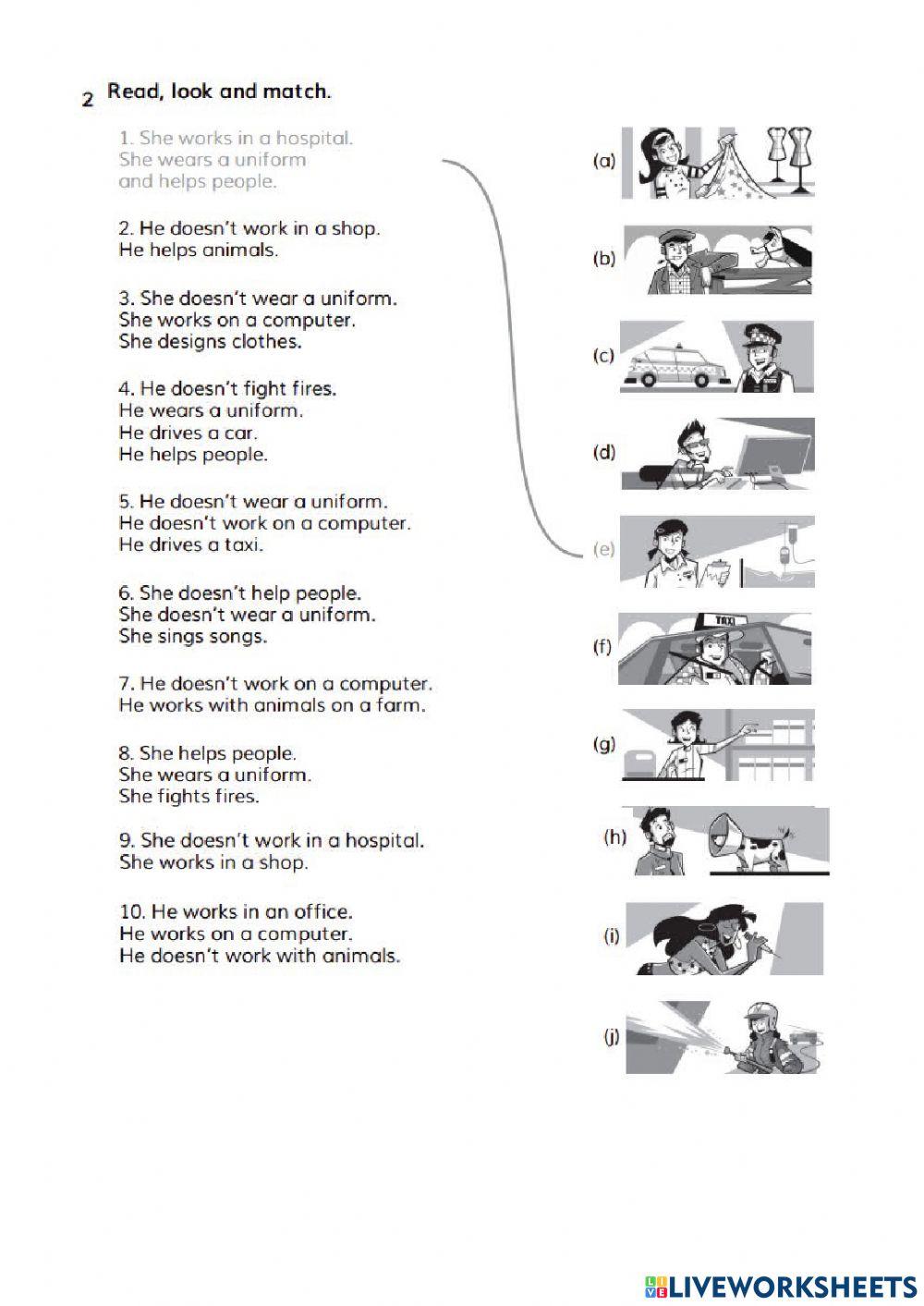 2 Read, look and match.

1. She works in a hospital. She wears a uniform and helps people.

2. He doesn't work in a shop. He helps animals.

3. She doesn't wear a uniform. She works on a computer. She designs clothes.

4. He doesn't fight fires. He wears a uniform. He drives a car. He helps people.

5. He doesn't wear a uniform. He doesn't work on a computer. He drives a taxi.

6. She doesn't help people. She doesn't wear a uniform. She sings songs.

7. He doesn't work on a computer. He works with animals on a farm.

8. She helps people. She wears a uniform. She fights fires.

9. She doesn't work in a hospital. She works in a shop.

10. He works in an office. He works on a computer. He doesn't work with animals.

(a)

(b)

(c)

(d)

(e)

(f) TAXI

(g)

(h)

(i)

(j)

LIVEWORKSHEETS