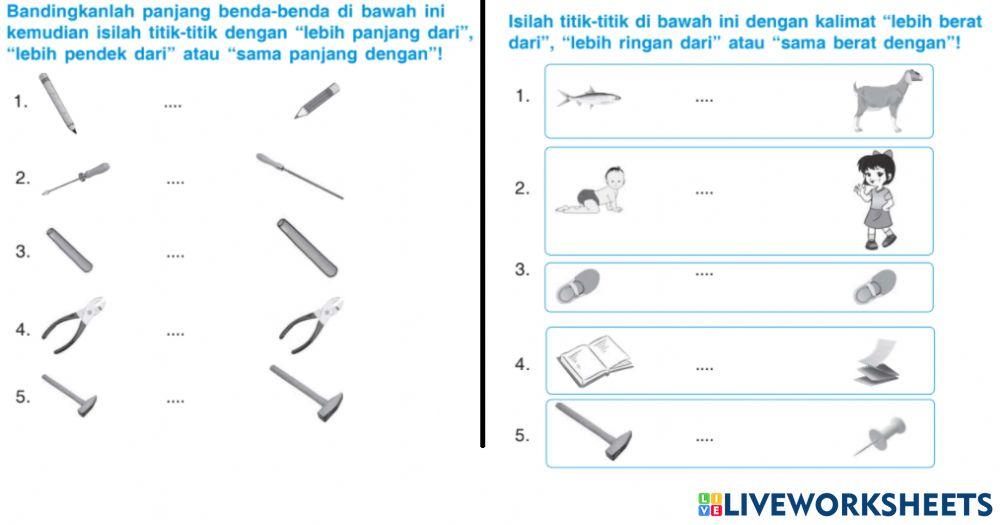 Bandingkanlah panjang benda-benda di bawah ini kemudian isilah titik-titik dengan "lebih panjang dari", "lebih pendek dari" atau "sama panjang dengan"!

1. ....

2. ....

3. ....

4. ....

5. ....

Isilah titik-titik di bawah ini dengan kalimat "lebih berat dari", "lebih ringan dari" atau "sama berat dengan"!

1. ....

2. ....

3. ....

4. ....

5. ....

LIVEWORKSHEETS