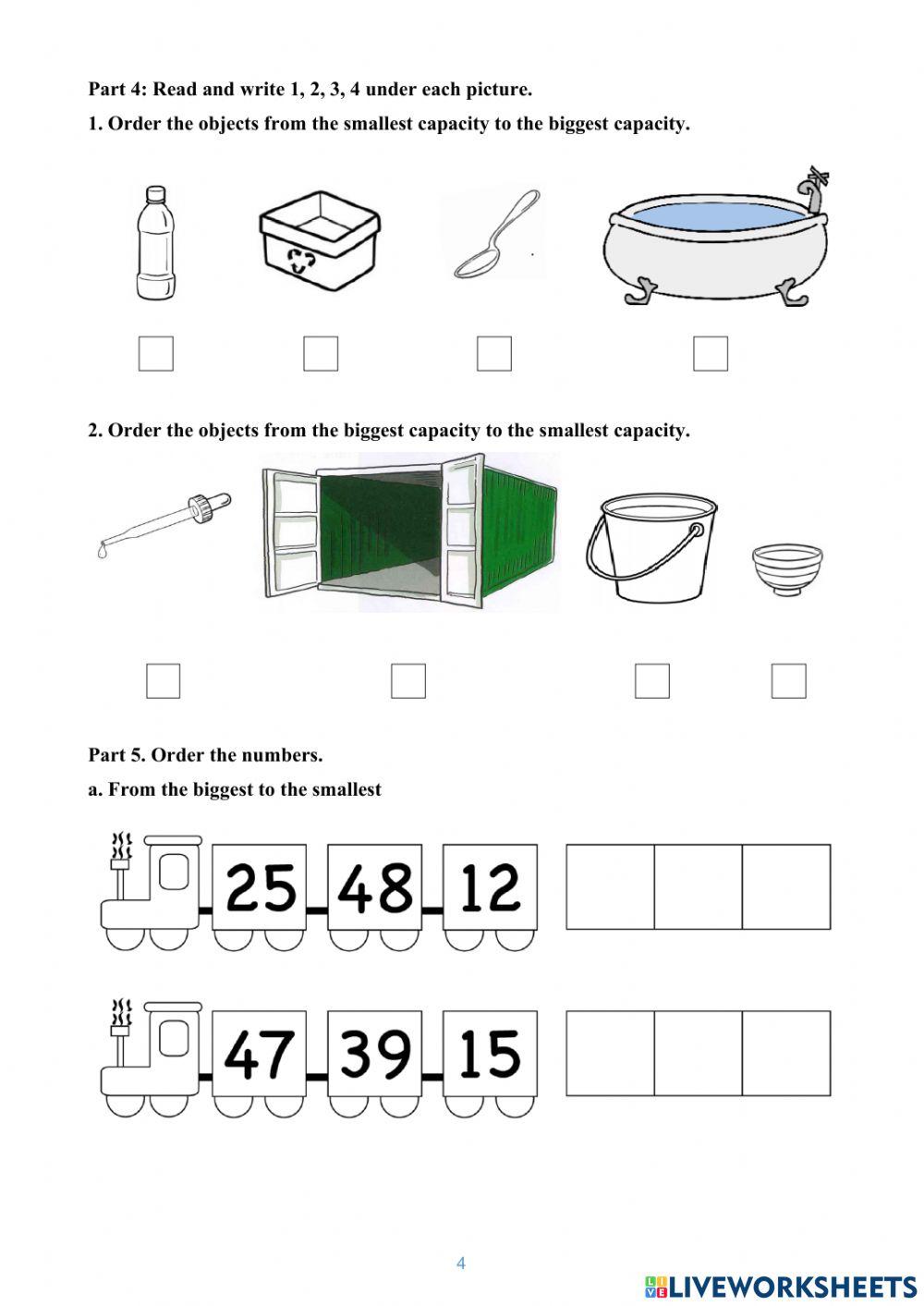 Part 4: Read and write 1, 2, 3, 4 under each picture.

1. Order the objects from the smallest capacity to the biggest capacity.

2. Order the objects from the biggest capacity to the smallest capacity.

Part 5. Order the numbers.

a. From the biggest to the smallest

25 48 12

47 39 15

4

LIVEWORKSHEETS