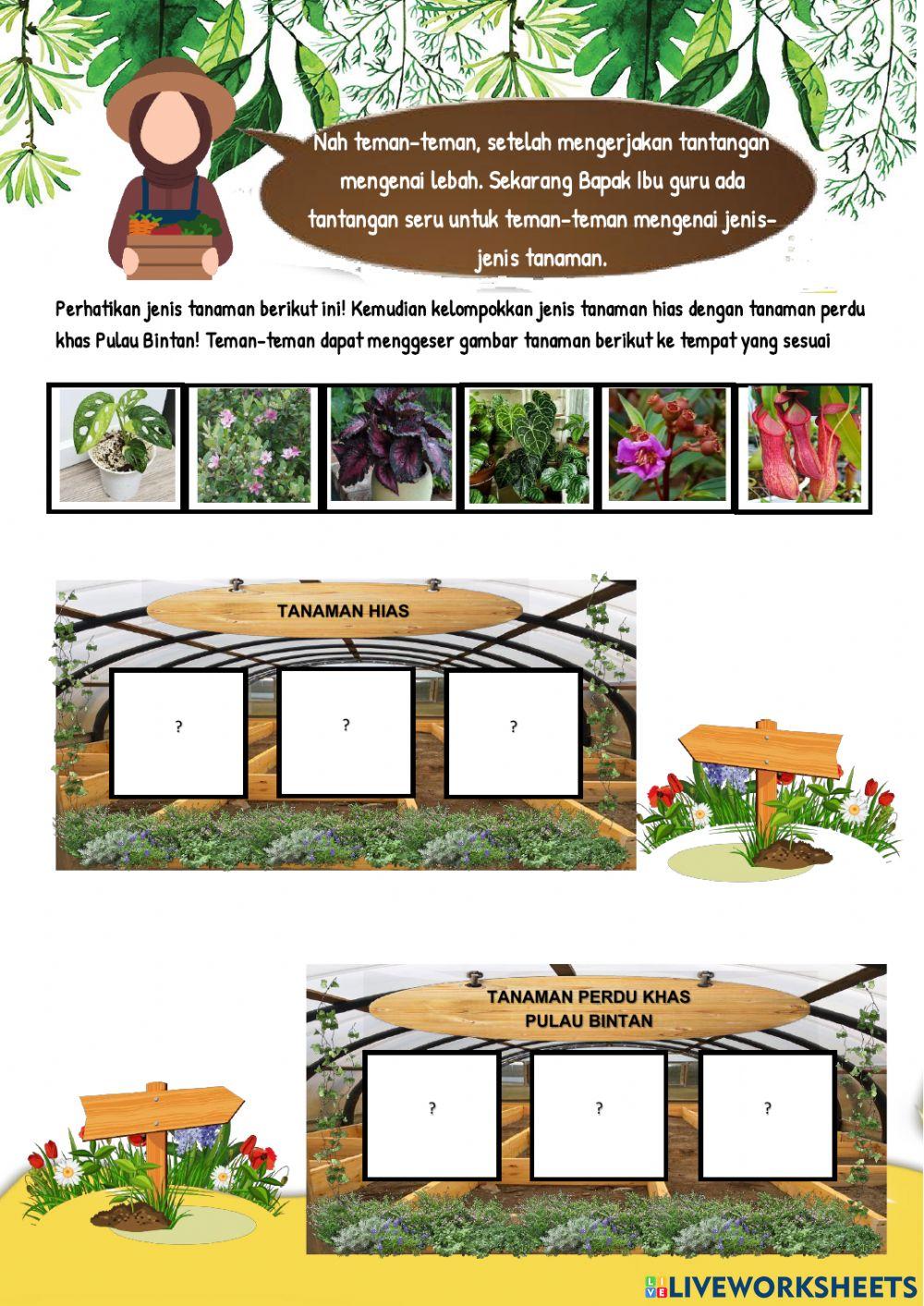 Nah teman-teman, setelah mengerjakan tantangan mengenai lebah. Sekarang Bapak Ibu guru ada tantangan seru untuk teman-teman mengenai jenis-jenis tanaman.

Perhatikan jenis tanaman berikut ini! Kemudian kelompokkan jenis tanaman hias dengan tanaman perdu khas Pulau Bintan! Teman-teman dapat menggeser gambar tanaman berikut ke tempat yang sesuai

TANAMAN HIAS

?

?

?

TANAMAN PERDU KHAS PULAU BINTAN

?

?

?

LIVEWORKSHEETS