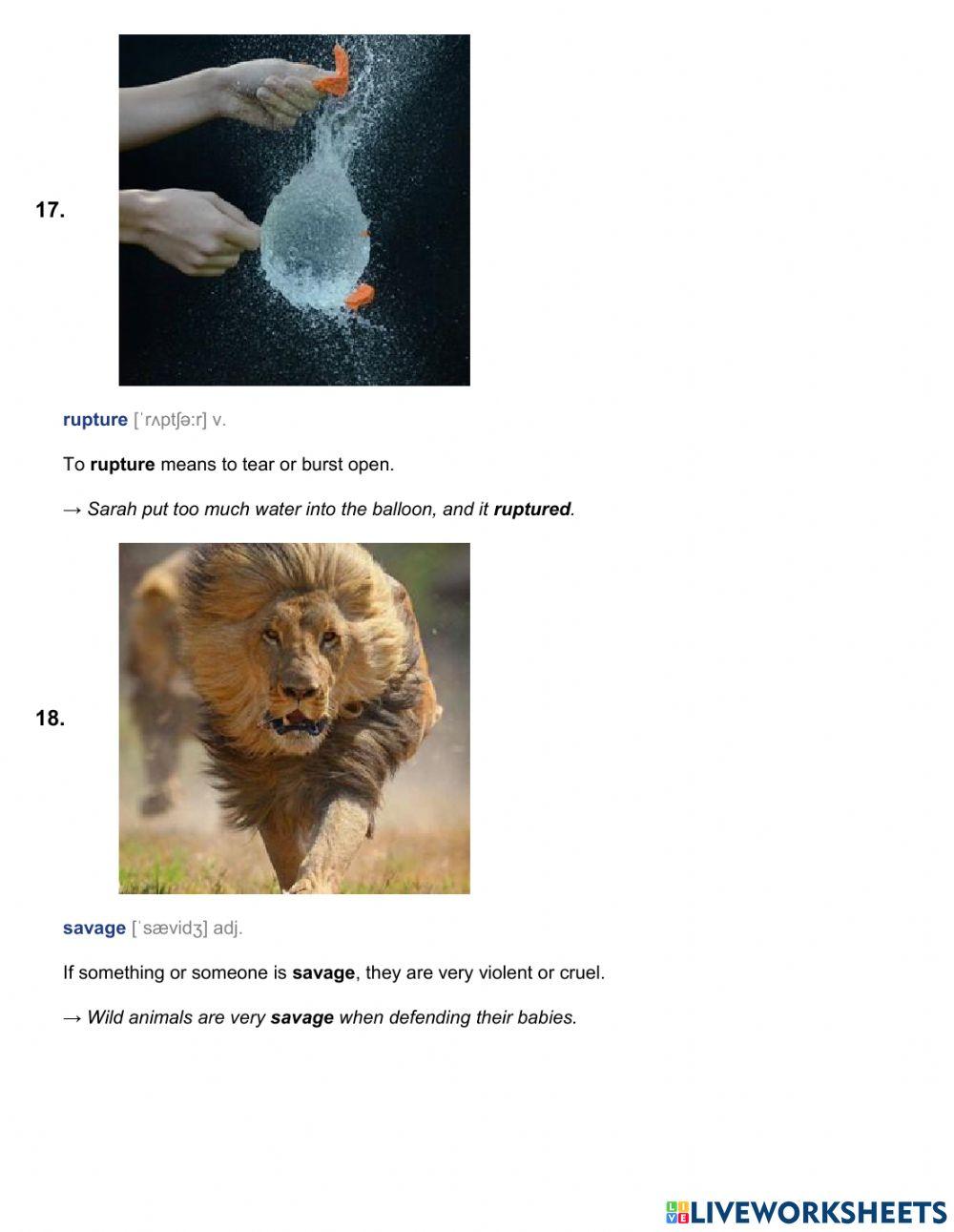 17.

rupture [ˈrʌptʃəːr] v.

To rupture means to tear or burst open.

→ Sarah put too much water into the balloon, and it ruptured.

18.

savage [ˈsævidʒ] adj.

If something or someone is savage, they are very violent or cruel.

→ Wild animals are very savage when defending their babies.

LIVEWORKSHEETS