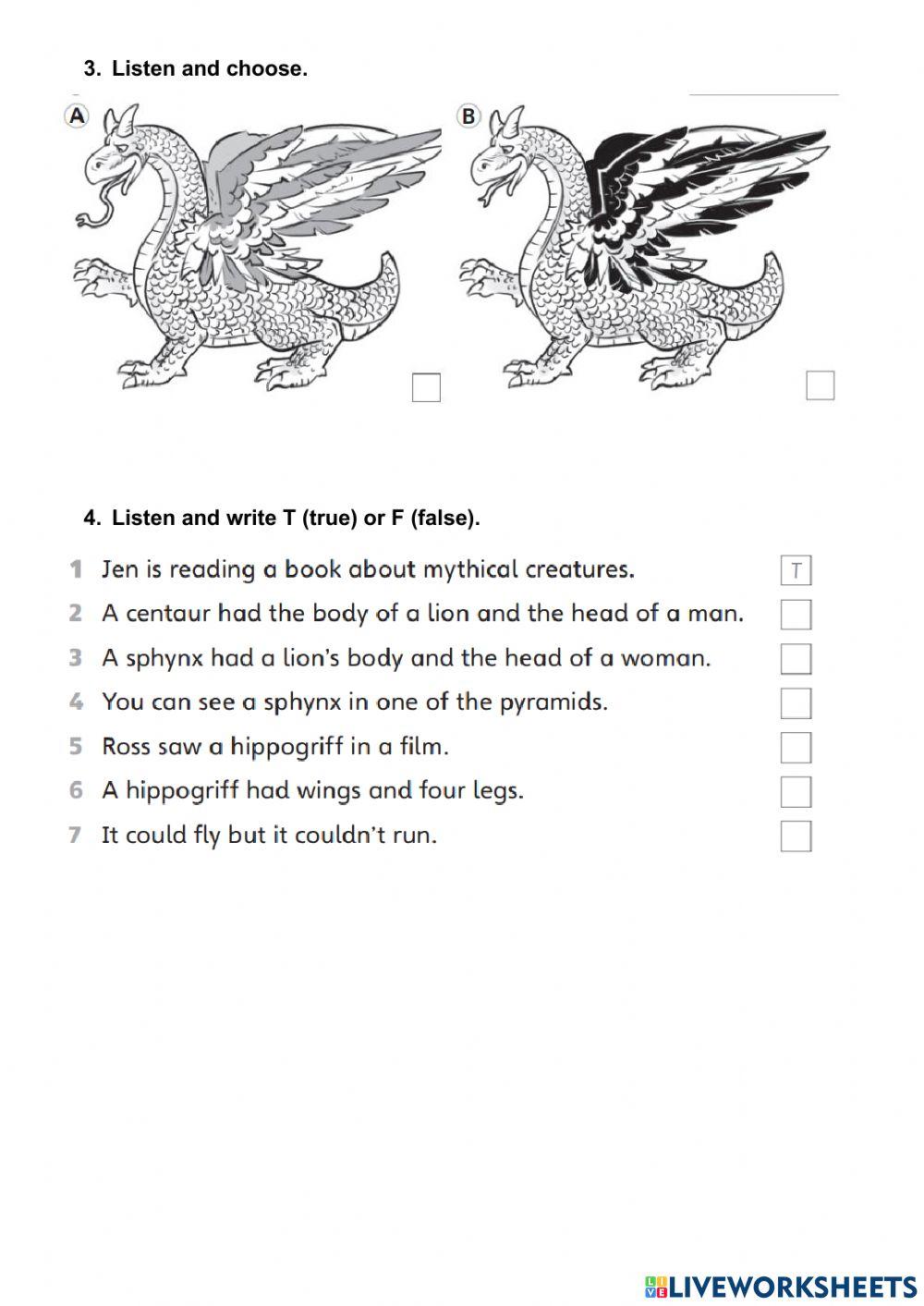 3. Listen and choose.

A

B

4. Listen and write T (true) or F (false).

1 Jen is reading a book about mythical creatures. T
2 A centaur had the body of a lion and the head of a man.
3 A sphynx had a lion's body and the head of a woman.
4 You can see a sphynx in one of the pyramids.
5 Ross saw a hippogriff in a film.
6 A hippogriff had wings and four legs.
7 It could fly but it couldn't run.

LIVEWORKSHEETS