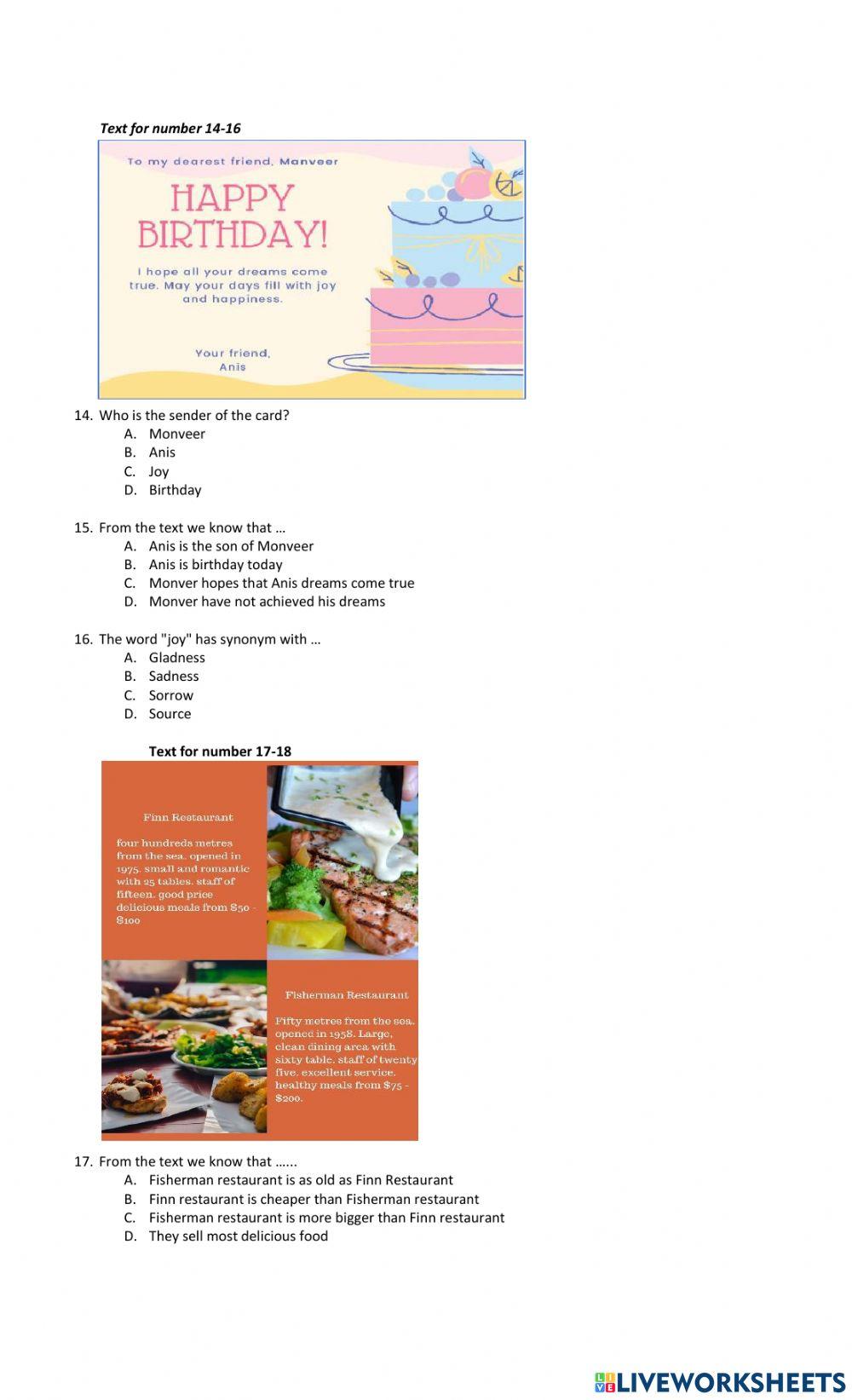 Text for number 14-16

To my dearest friend, Manveer

HAPPY BIRTHDAY!

I hope all your dreams come true. May your days fill with joy and happiness.

Your friend,
Anis

14. Who is the sender of the card?
A. Monveer
B. Anis
C. Joy
D. Birthday

15. From the text we know that …
A. Anis is the son of Monveer
B. Anis is birthday today
C. Monver hopes that Anis dreams come true
D. Monver have not achieved his dreams

16. The word "joy" has synonym with …
A. Gladness
B. Sadness
C. Sorrow
D. Source

Text for number 17-18

Finn Restaurant

four hundreds metres from the sea. opened in 1975. small and romantic with 25 tables. staff of fifteen. good price delicious meals from $50 - $100

Fisherman Restaurant

Fifty metres from the sea. opened in 1958. Large, clean dining area with sixty table. staff of twenty five. excellent service. healthy meals from $75 - $200.

17. From the text we know that …...
A. Fisherman restaurant is as old as Finn Restaurant
B. Finn restaurant is cheaper than Fisherman restaurant
C. Fisherman restaurant is more bigger than Finn restaurant
D. They sell most delicious food

LIVEWORKSHEETS