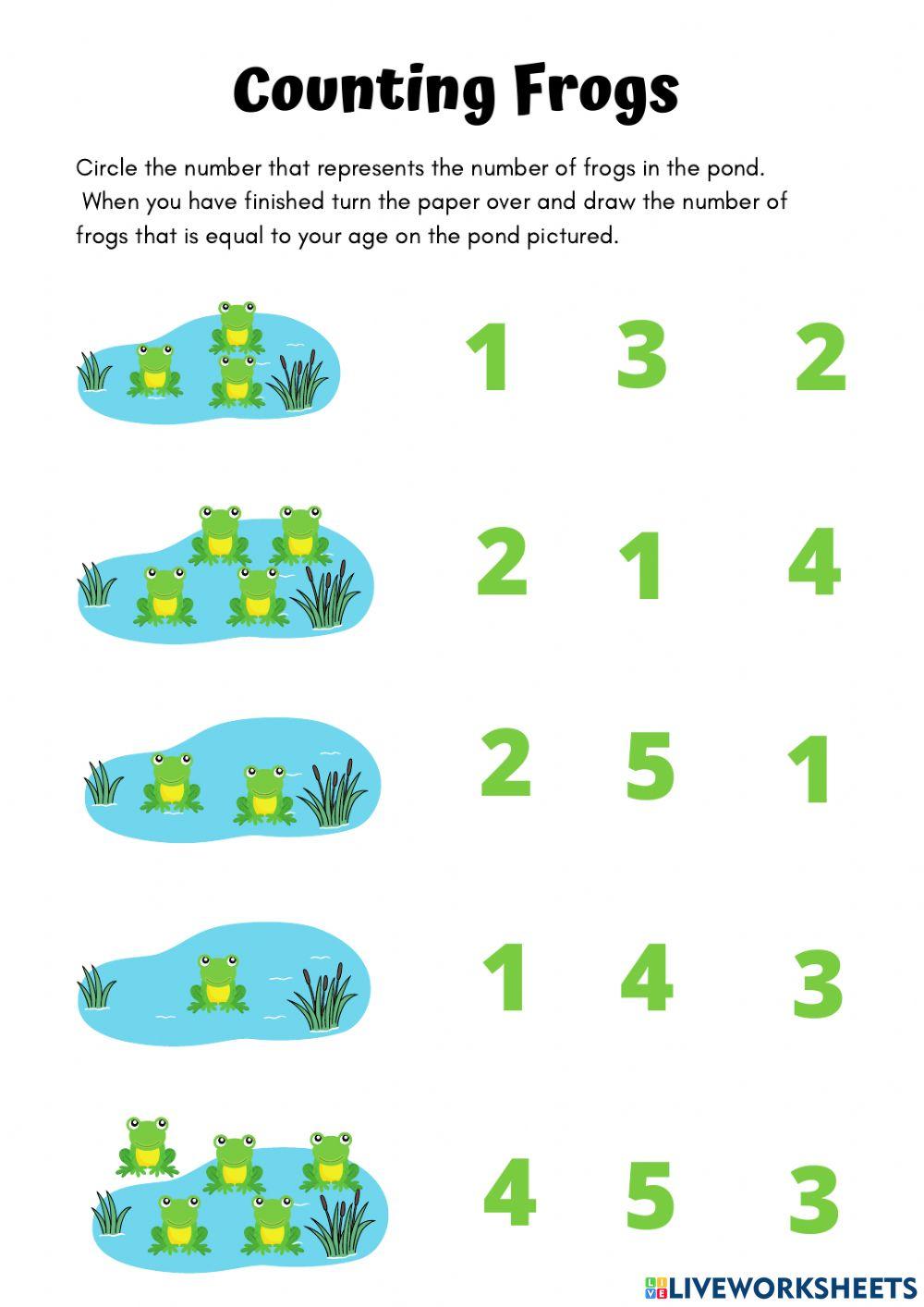 Counting Frogs

Circle the number that represents the number of frogs in the pond. When you have finished turn the paper over and draw the number of frogs that is equal to your age on the pond pictured.

1 3 2

2 1 4

2 5 1

1 4 3

4 5 3

LIVEWORKSHEETS