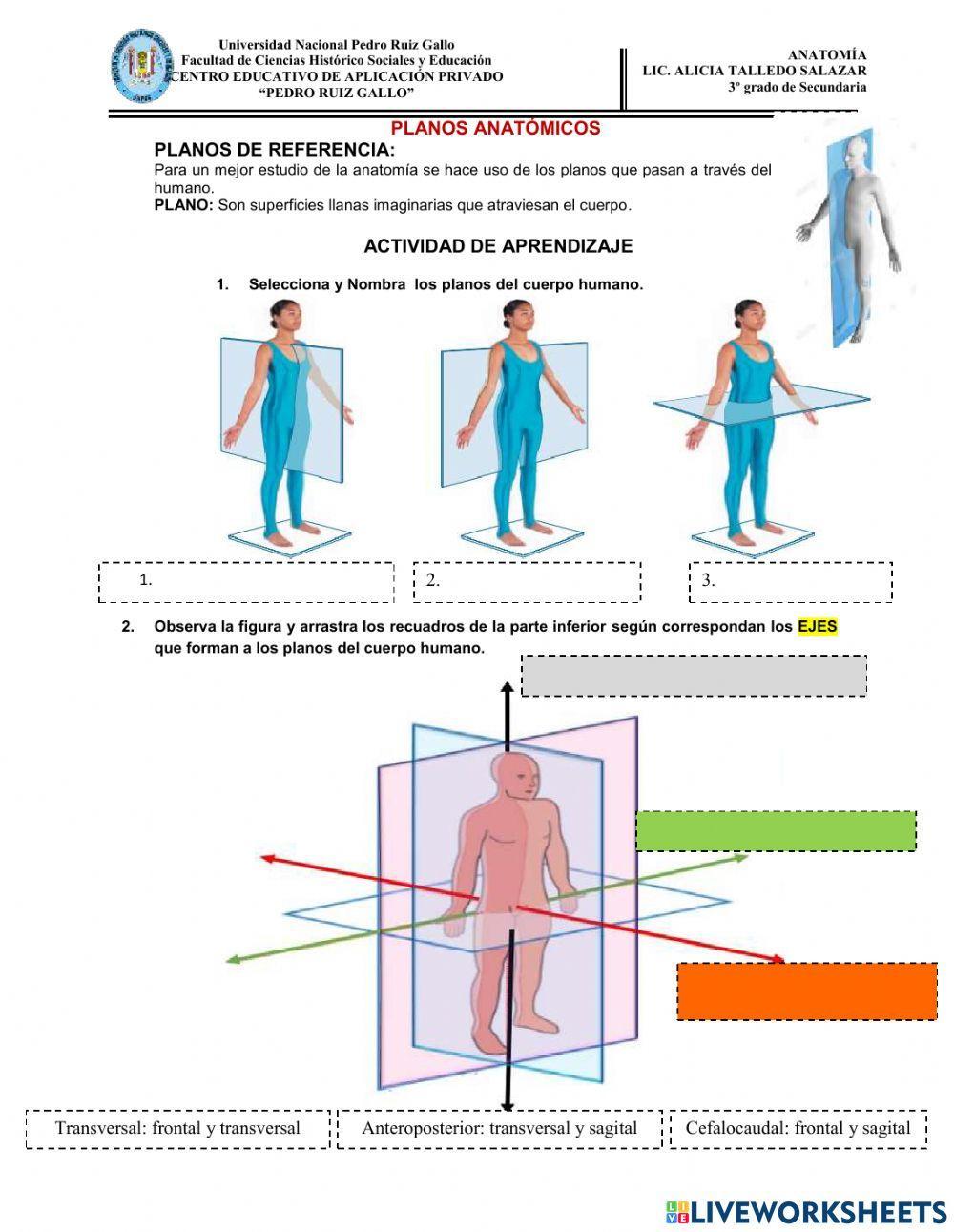 Universidad Nacional Pedro Ruiz Gallo
Facultad de Ciencias Histórico Sociales y Educación
CENTRO EDUCATIVO DE APLICACIÓN PRIVADO
"PEDRO RUIZ GALLO"

ANATOMÍA
LIC. ALICIA TALLEDO SALAZAR
3º grado de Secundaria

PLANOS ANATÓMICOS

PLANOS DE REFERENCIA:
Para un mejor estudio de la anatomía se hace uso de los planos que pasan a través del humano.
PLANO: Son superficies llanas imaginarias que atraviesan el cuerpo.

ACTIVIDAD DE APRENDIZAJE

1. Selecciona y Nombra los planos del cuerpo humano.

1.
2.
3.

2. Observa la figura y arrastra los recuadros de la parte inferior según correspondan los EJES que forman a los planos del cuerpo humano.

Transversal: frontal y transversal
Anteroposterior: transversal y sagital
Cefalocaudal: frontal y sagital

LIVEWORKSHEETS