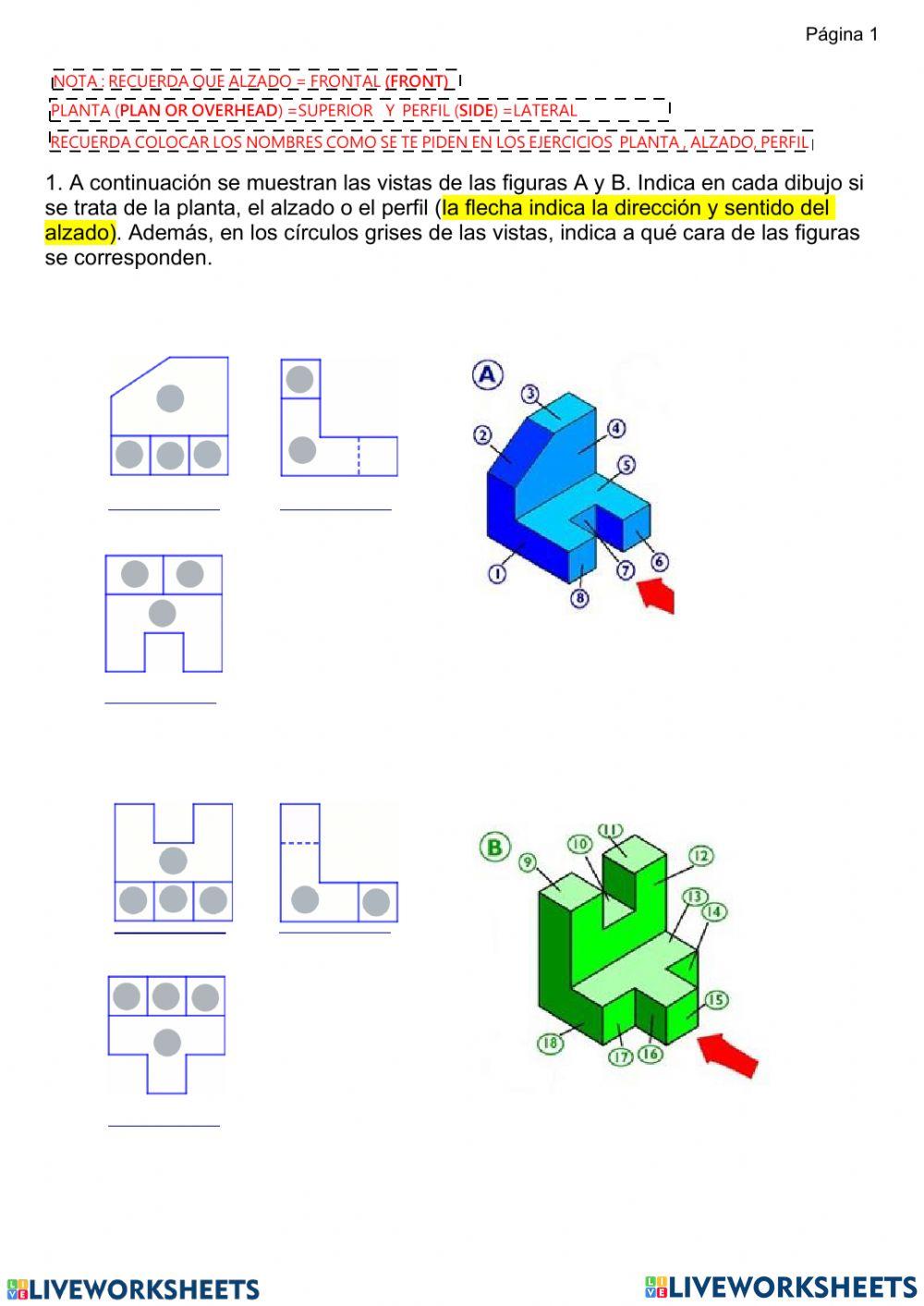 Página 1

NOTA : RECUERDA QUE ALZADO = FRONTAL (FRONT)
PLANTA (PLAN OR OVERHEAD) =SUPERIOR Y PERFIL (SIDE) =LATERAL
RECUERDA COLOCAR LOS NOMBRES COMO SE TE PIDEN EN LOS EJERCICIOS PLANTA , ALZADO, PERFIL

1. A continuación se muestran las vistas de las figuras A y B. Indica en cada dibujo si se trata de la planta, el alzado o el perfil (la flecha indica la dirección y sentido del alzado). Además, en los círculos grises de las vistas, indica a qué cara de las figuras se corresponden.

A
3
2
4
5
1
7
6
8

B
11
10
9
12
13
14
15
18
17
16

LIVEWORKSHEETS LIVEWORKSHEETS