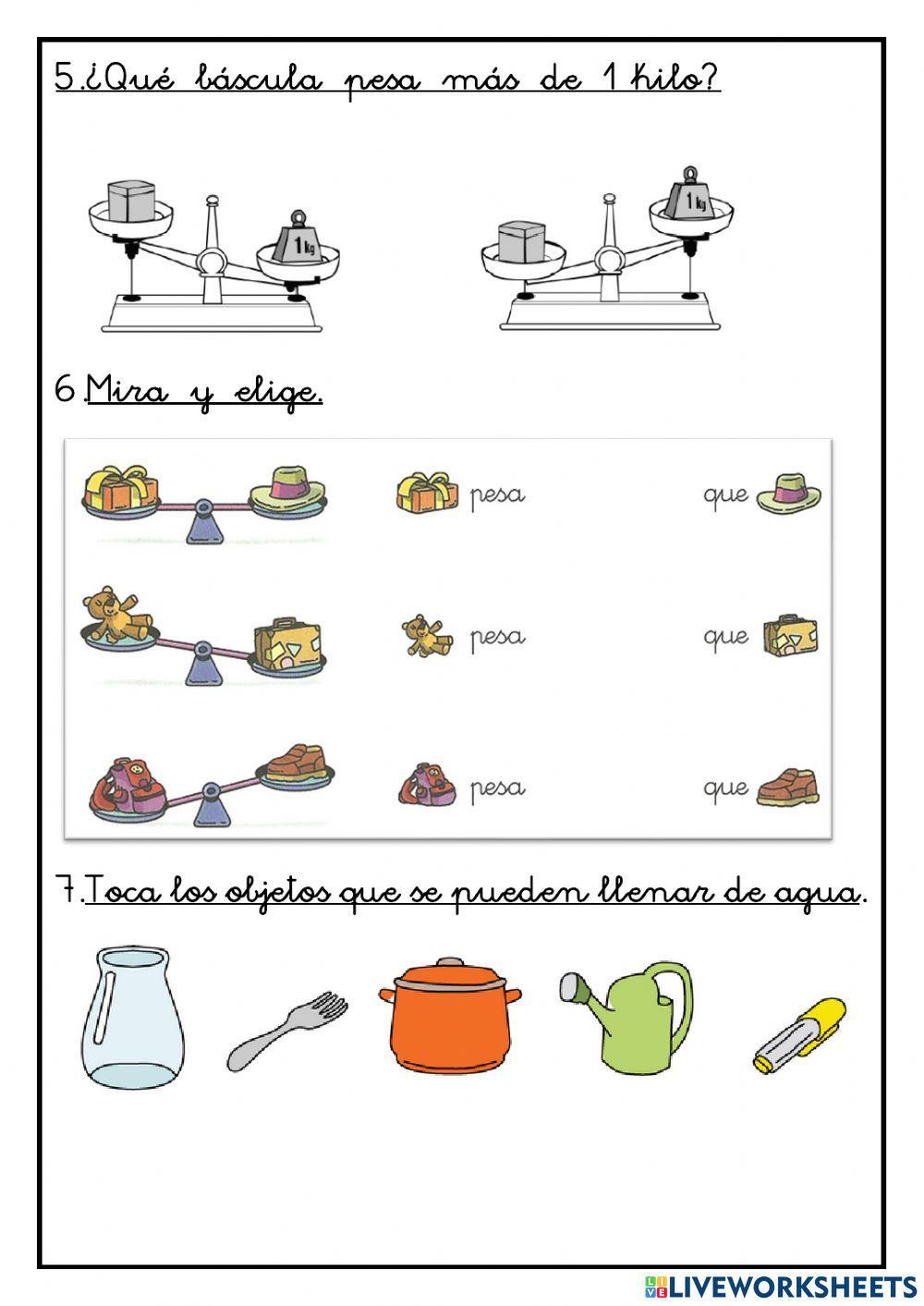 5.¿Qué báscula pesa más de 1 kilo?

1 kg

1 kg

6.Mira y elige.

pesa que

pesa que

pesa que

7.Toca los objetos que se pueden llenar de agua.

LIVEWORKSHEETS