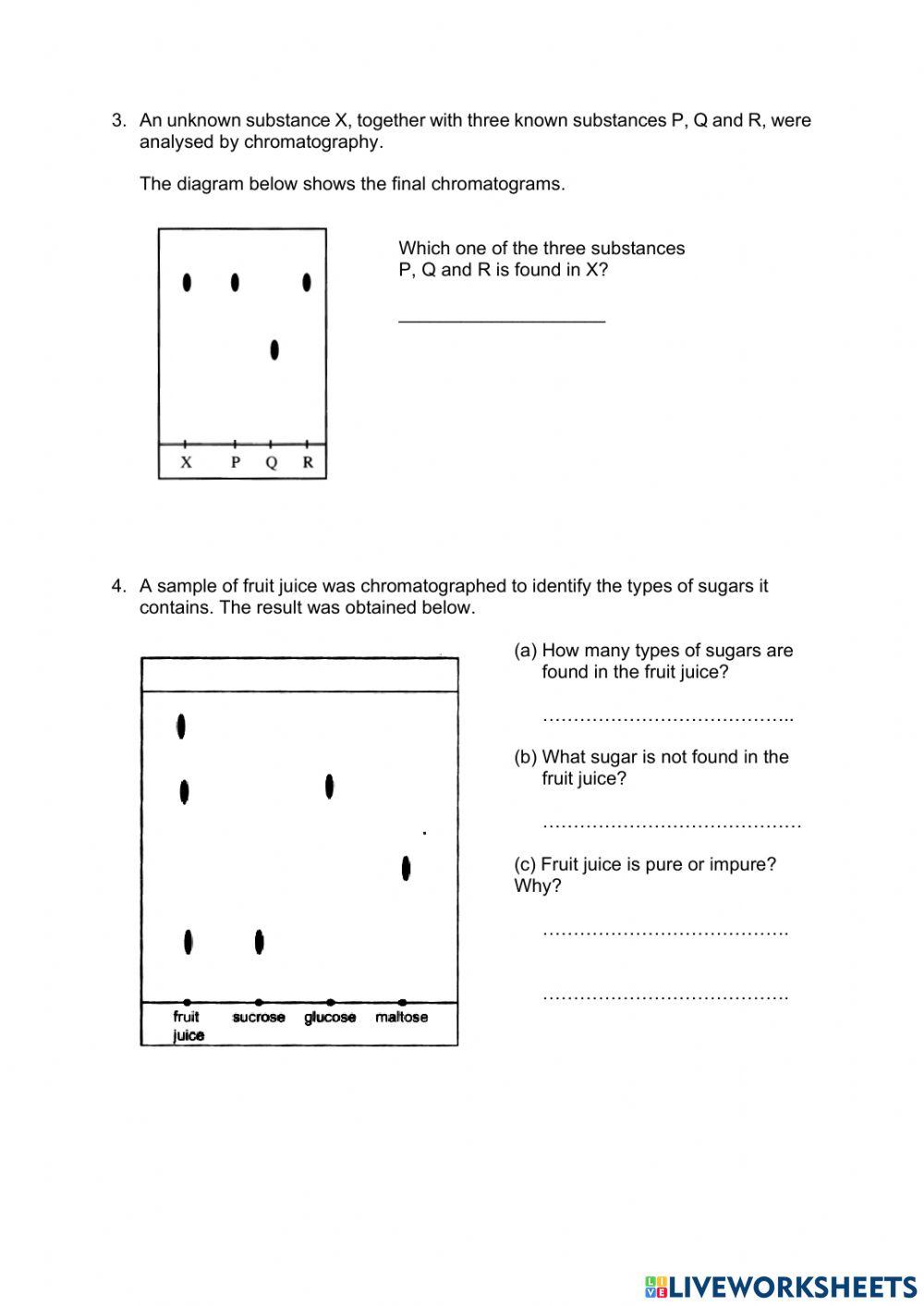 3. An unknown substance X, together with three known substances P, Q and R, were analysed by chromatography.

The diagram below shows the final chromatograms.

X P Q R

Which one of the three substances P, Q and R is found in X?

____________________

4. A sample of fruit juice was chromatographed to identify the types of sugars it contains. The result was obtained below.

fruit juice sucrose glucose maltose

(a) How many types of sugars are found in the fruit juice?

…………………………………..

(b) What sugar is not found in the fruit juice?

……………………………………

(c) Fruit juice is pure or impure? Why?

………………………………….

………………………………….

LIVEWORKSHEETS