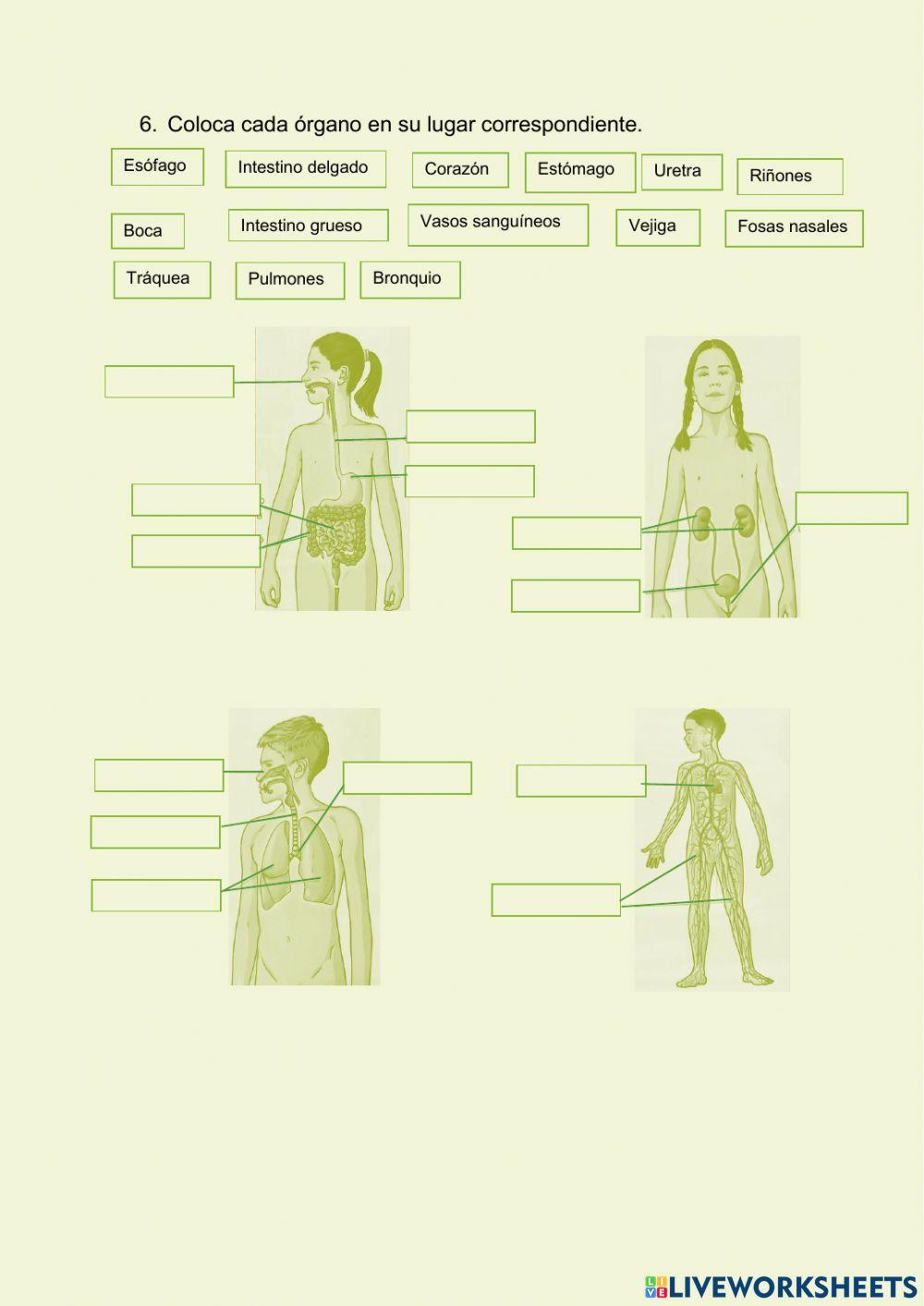 6. Coloca cada órgano en su lugar correspondiente.

Esófago Intestino delgado Corazón Estómago Uretra Riñones

Boca Intestino grueso Vasos sanguíneos Vejiga Fosas nasales

Tráquea Pulmones Bronquio

LIVEWORKSHEETS