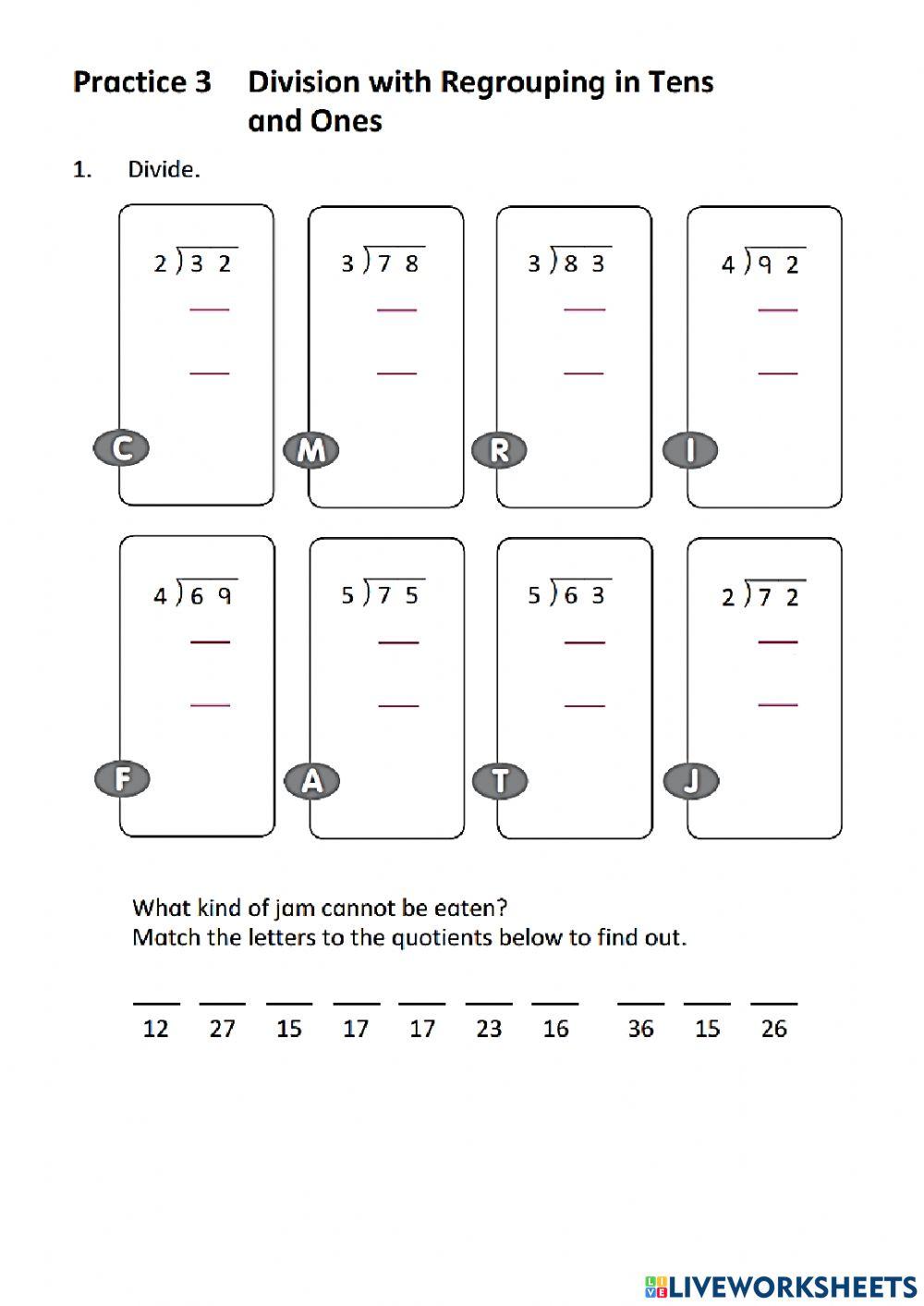 Practice 3 Division with Regrouping in Tens and Ones

1. Divide.

$2\overline{)32}$

C

$3\overline{)78}$

M

$3\overline{)83}$

R

$4\overline{)92}$

I

$4\overline{)69}$

F

$5\overline{)75}$

A

$5\overline{)63}$

T

$2\overline{)72}$

J

What kind of jam cannot be eaten?
Match the letters to the quotients below to find out.

12 27 15 17 17 23 16 36 15 26

LIVEWORKSHEETS