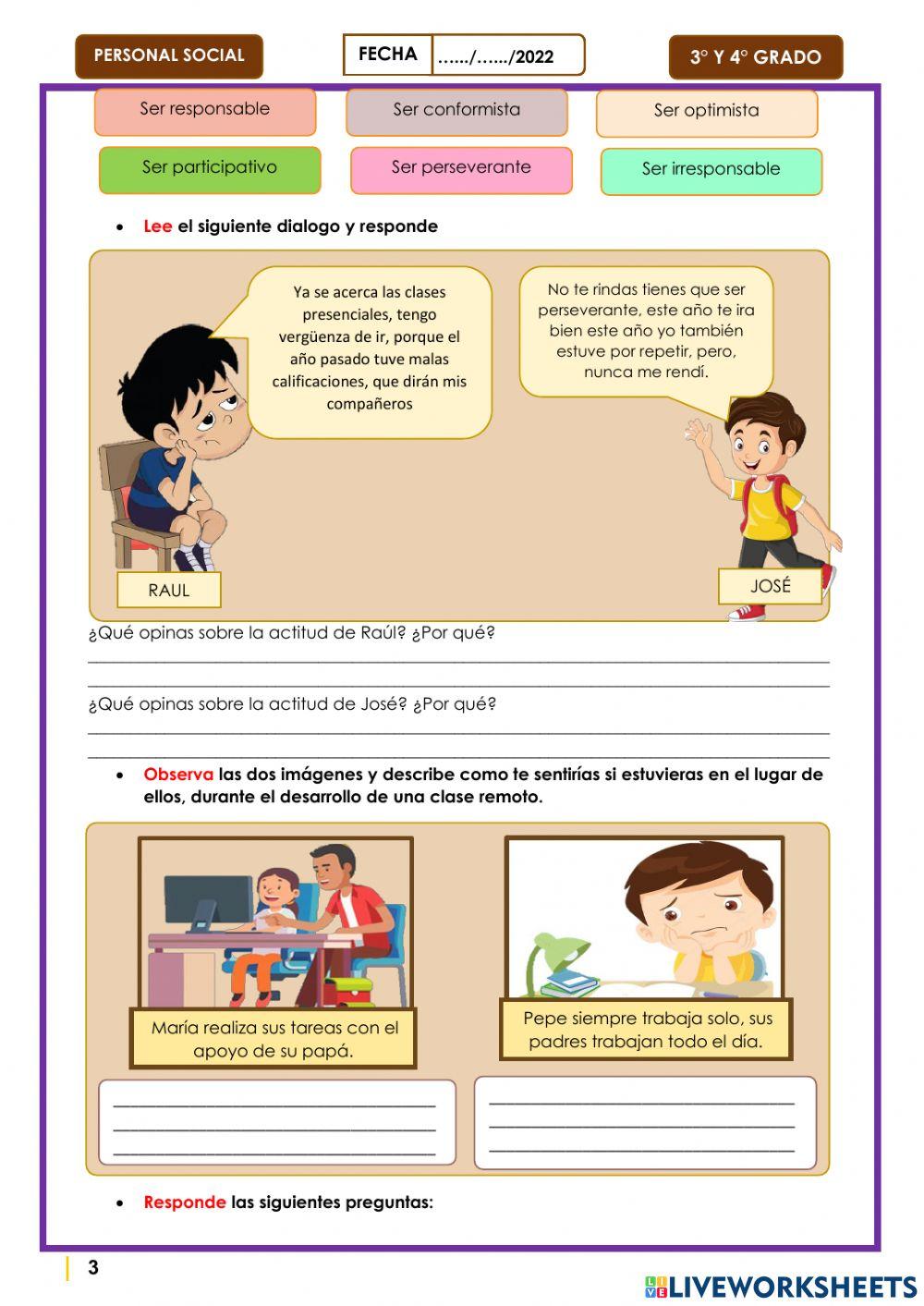 PERSONAL SOCIAL

FECHA …..../…..../2022

3° Y 4° GRADO

Ser responsable

Ser conformista

Ser optimista

Ser participativo

Ser perseverante

Ser irresponsable

• Lee el siguiente dialogo y responde

Ya se acerca las clases presenciales, tengo vergüenza de ir, porque el año pasado tuve malas calificaciones, que dirán mis compañeros

No te rindas tienes que ser perseverante, este año te ira bien este año yo también estuve por repetir, pero, nunca me rendí.

RAUL

JOSÉ

¿Qué opinas sobre la actitud de Raúl? ¿Por qué?

¿Qué opinas sobre la actitud de José? ¿Por qué?

• Observa las dos imágenes y describe como te sentirías si estuvieras en el lugar de ellos, durante el desarrollo de una clase remoto.

María realiza sus tareas con el apoyo de su papá.

Pepe siempre trabaja solo, sus padres trabajan todo el día.

• Responde las siguientes preguntas:

3

LIVEWORKSHEETS