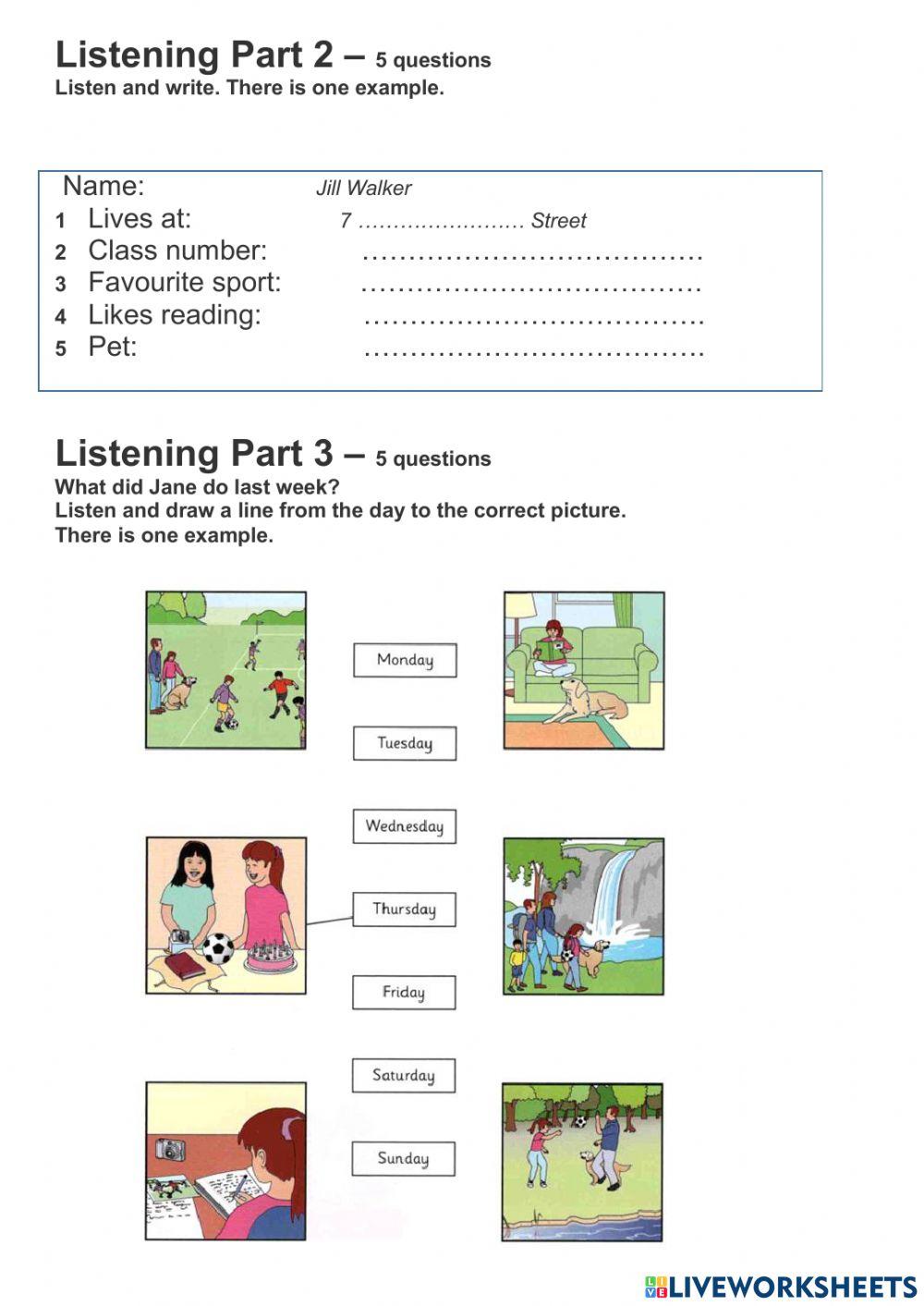 Listening Part 2 – 5 questions
Listen and write. There is one example.

Name: Jill Walker
1 Lives at: 7 …………………… Street
2 Class number: ………………………………
3 Favourite sport: ………………………………
4 Likes reading: ………………………………
5 Pet: ………………………………

Listening Part 3 – 5 questions
What did Jane do last week?
Listen and draw a line from the day to the correct picture.
There is one example.

Monday
Tuesday
Wednesday
Thursday
Friday
Saturday
Sunday

LIVEWORKSHEETS